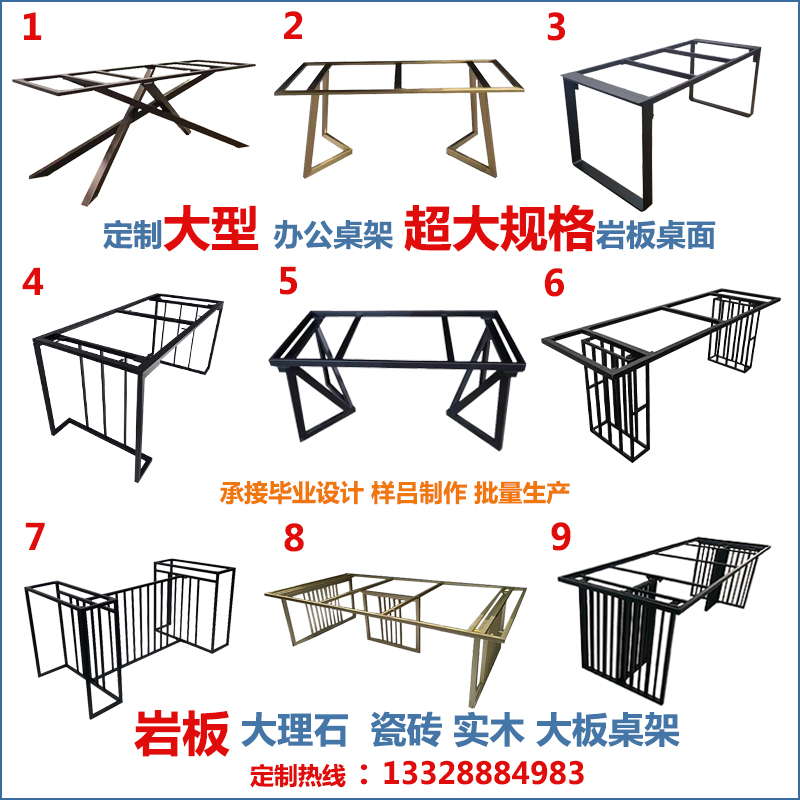 1 2 3

定制大型 办公桌架 超大规格岩板桌面

4 5 6

承接毕业设计 样吕制作 批量生产

7 8 9

岩板 大理石 瓷砖 实木 大板桌架

定制热线：13328884983