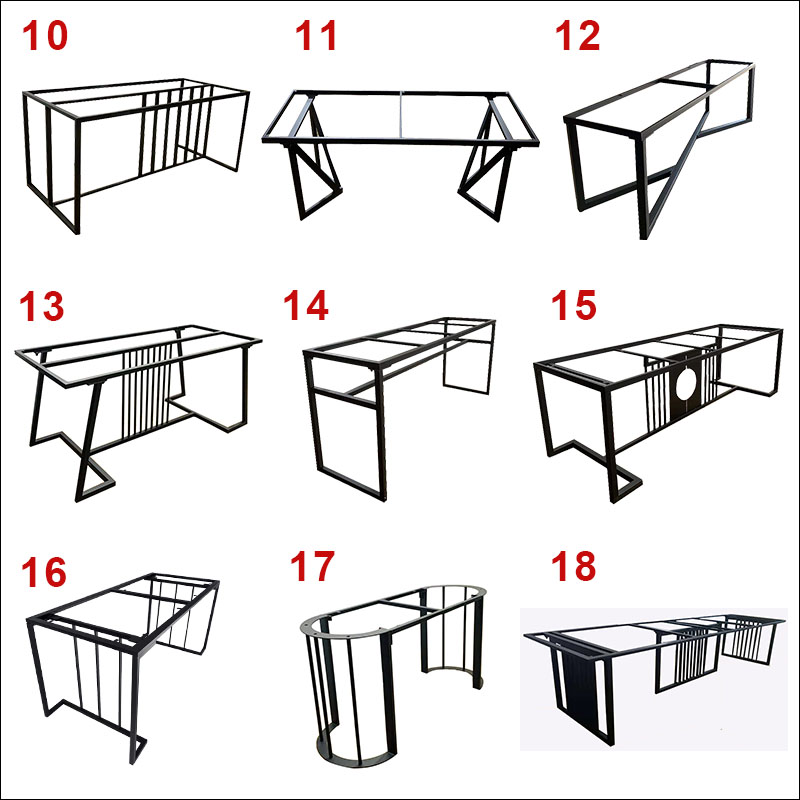 10

11

12

13

14

15

16

17

18