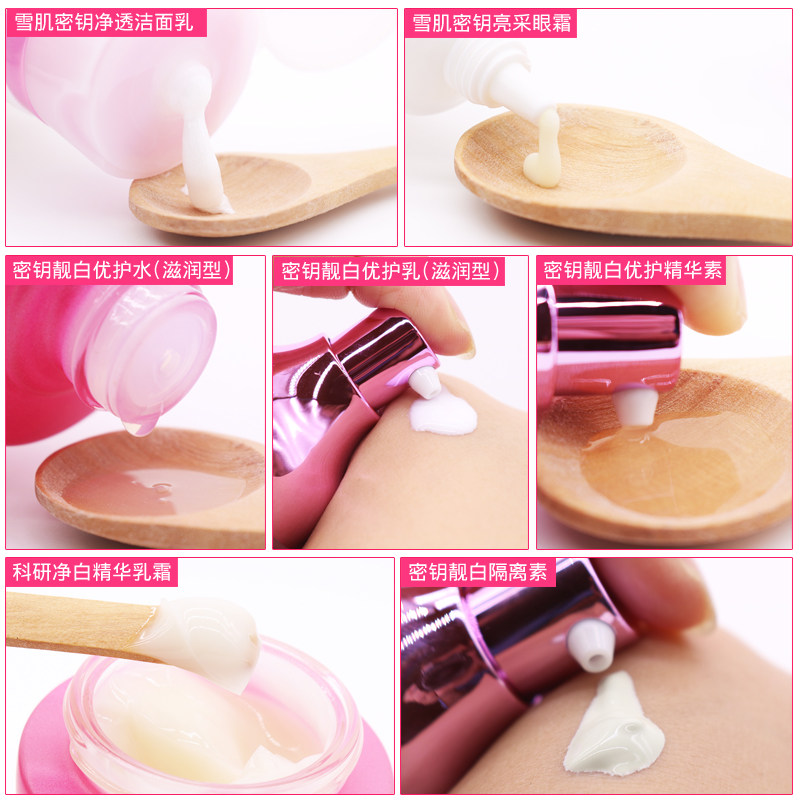 雪肌密钥净透洁面乳

雪肌密钥亮采眼霜

密钥靓白优护水(滋润型)

密钥靓白优护乳(滋润型)

密钥靓白优护精华素

科研净白精华乳霜

密钥靓白隔离素