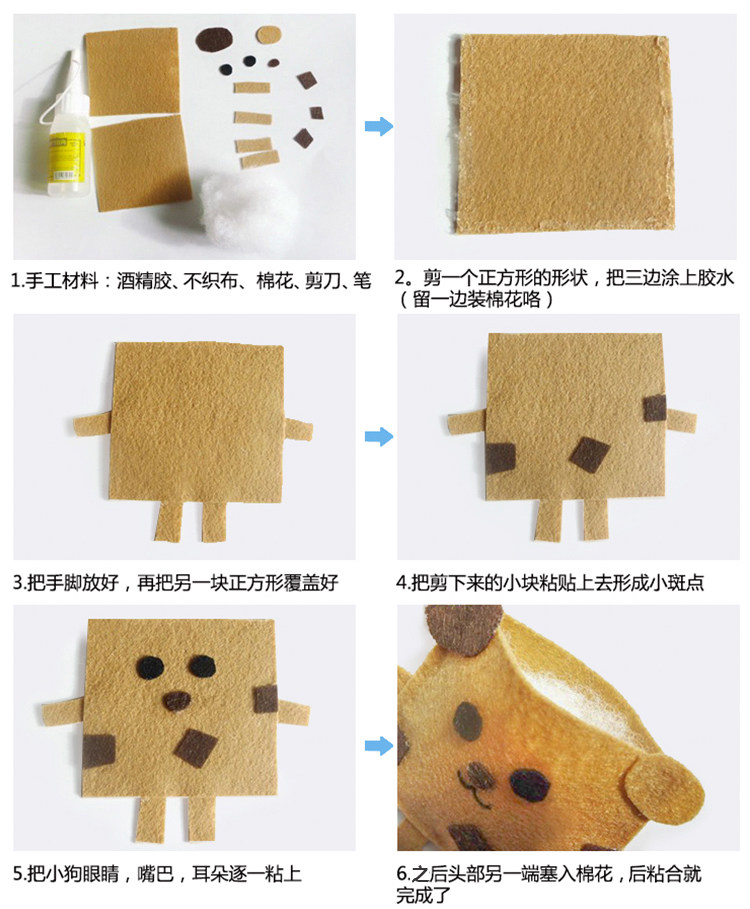 1.手工材料：酒精胶、不织布、棉花、剪刀、笔

2。剪一个正方形的形状，把三边涂上胶水（留一边装棉花咯）

3.把手脚放好，再把另一块正方形覆盖好

4.把剪下来的小块粘贴上去形成小斑点

5.把小狗眼睛，嘴巴，耳朵逐一粘上

6.之后头部另一端塞入棉花，后粘合就完成了