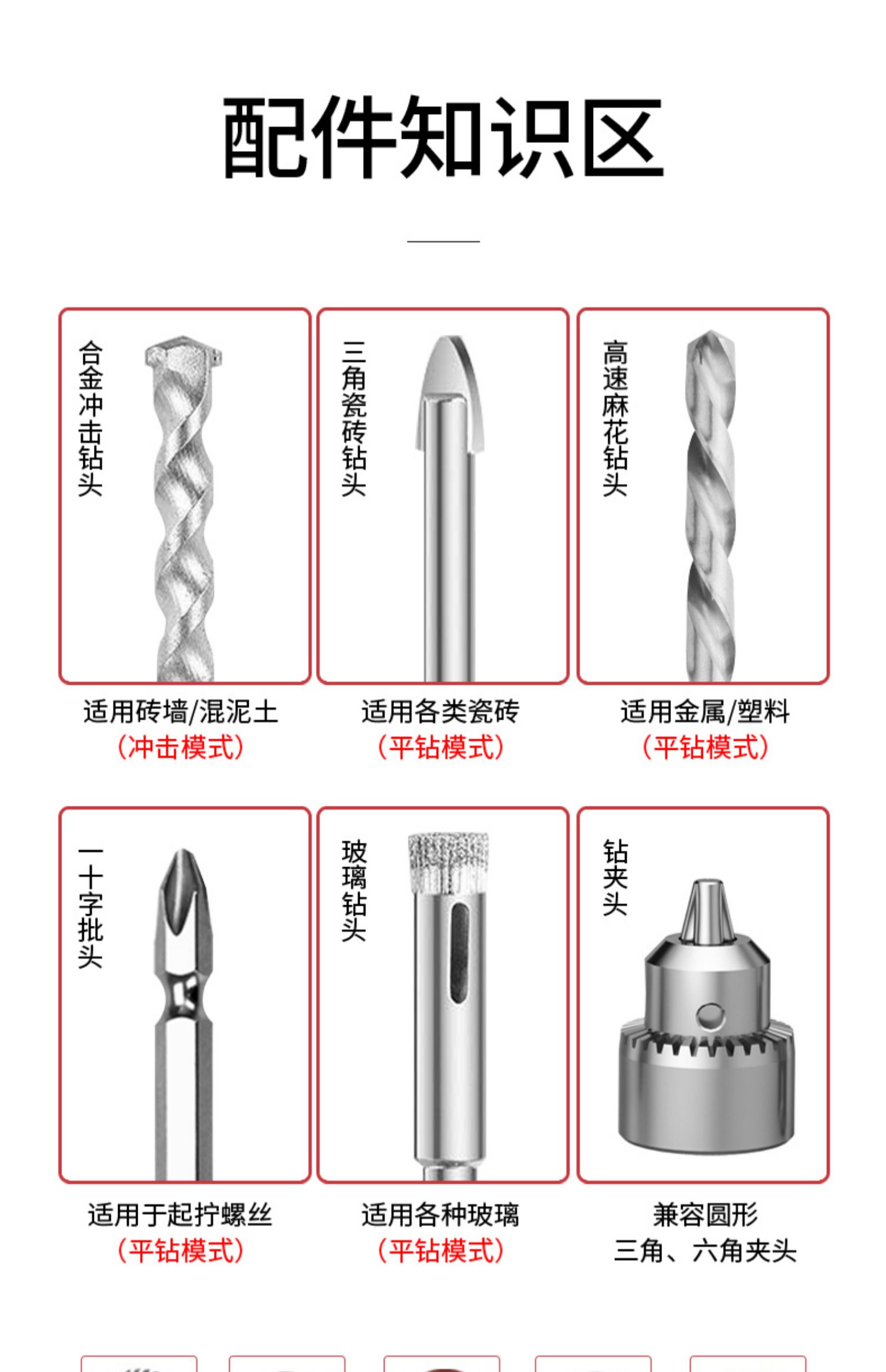 配件知识区

合金冲击钻头

适用砖墙/混泥土
（冲击模式）

三角瓷砖钻头

适用各类瓷砖
（平钻模式）

高速麻花钻头

适用金属/塑料
（平钻模式）

一十字批头

适用于起拧螺丝
（平钻模式）

玻璃钻头

适用各种玻璃
（平钻模式）

钻夹头

兼容圆形
三角、六角夹头