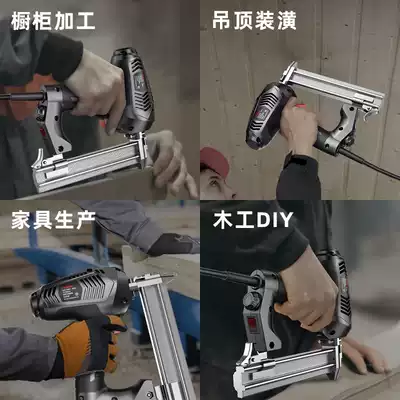 橱柜加工

吊顶装潢

家具生产

木工DIY