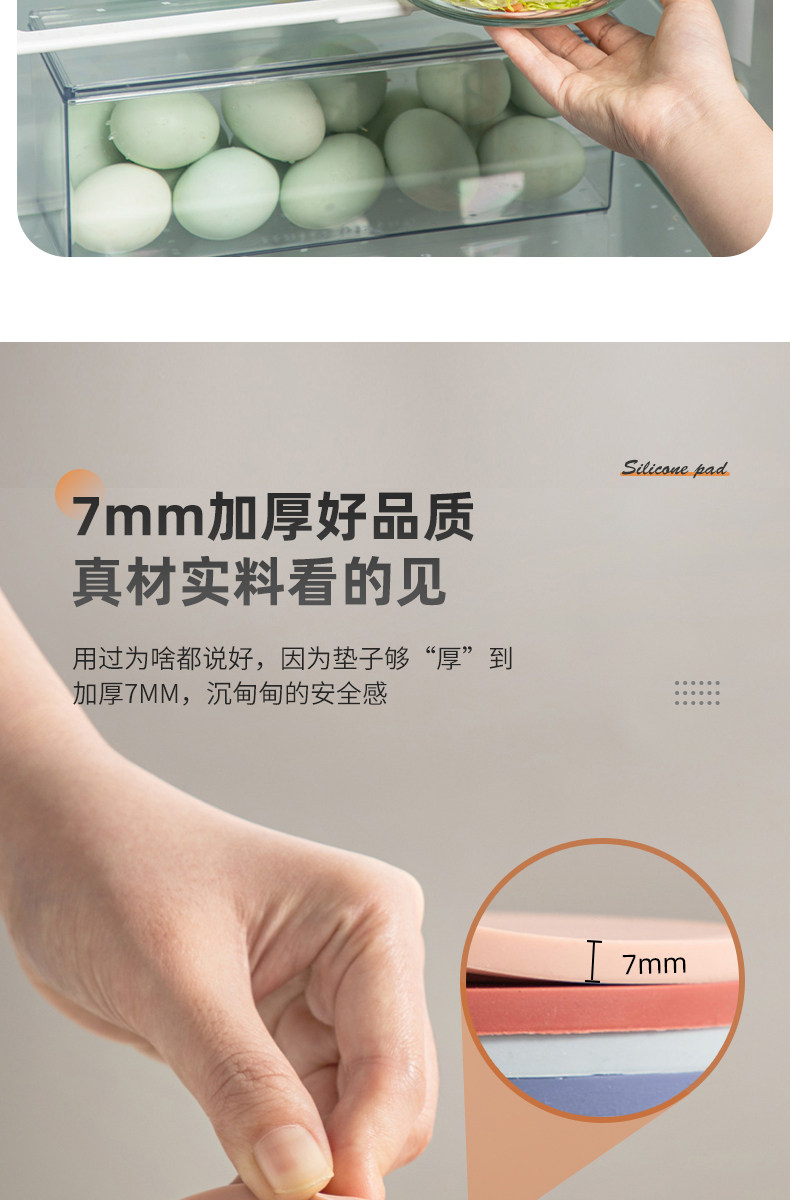 Silicone pad

7mm加厚好品质
真材实料看的见

用过为啥都说好，因为垫子够“厚”到加厚7MM，沉甸甸的安全感

7mm