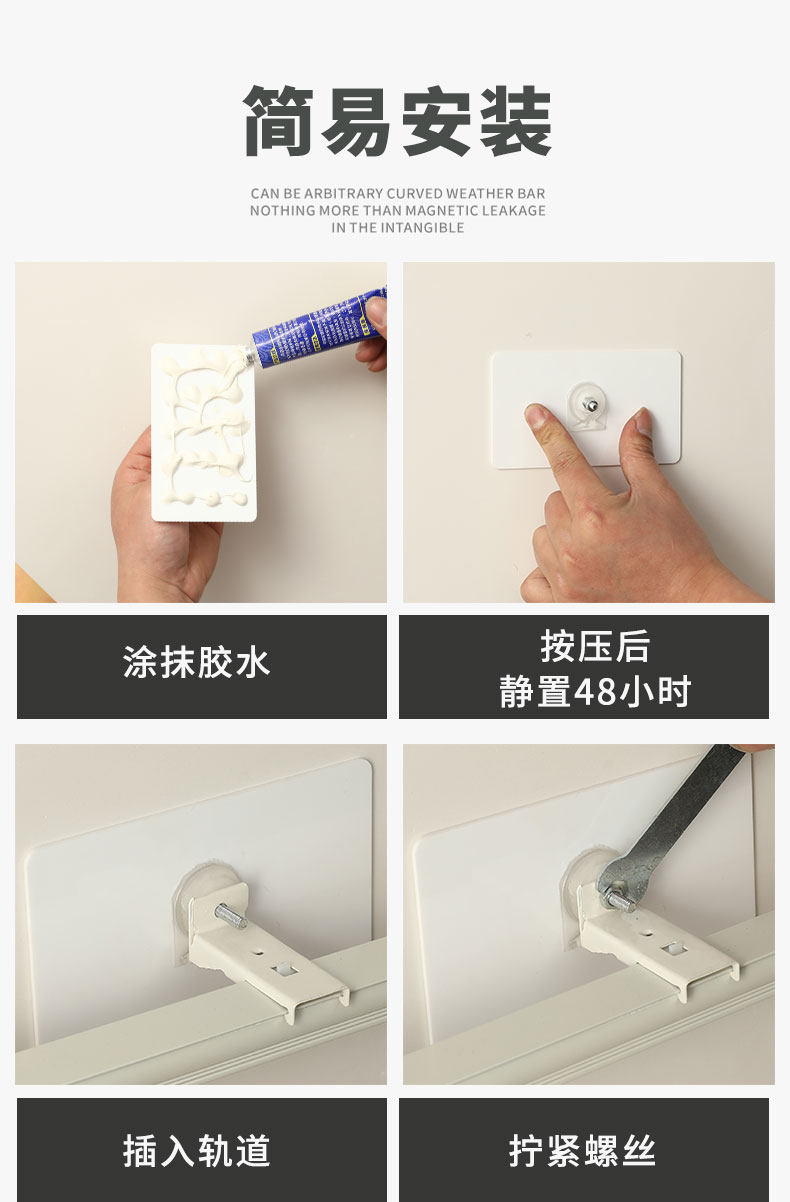 简易安装

CAN BE ARBITRARY CURVED WEATHER BAR
NOTHING MORE THAN MAGNETIC LEAKAGE
IN THE INTANGIBLE

涂抹胶水

按压后
静置48小时

插入轨道

拧紧螺丝