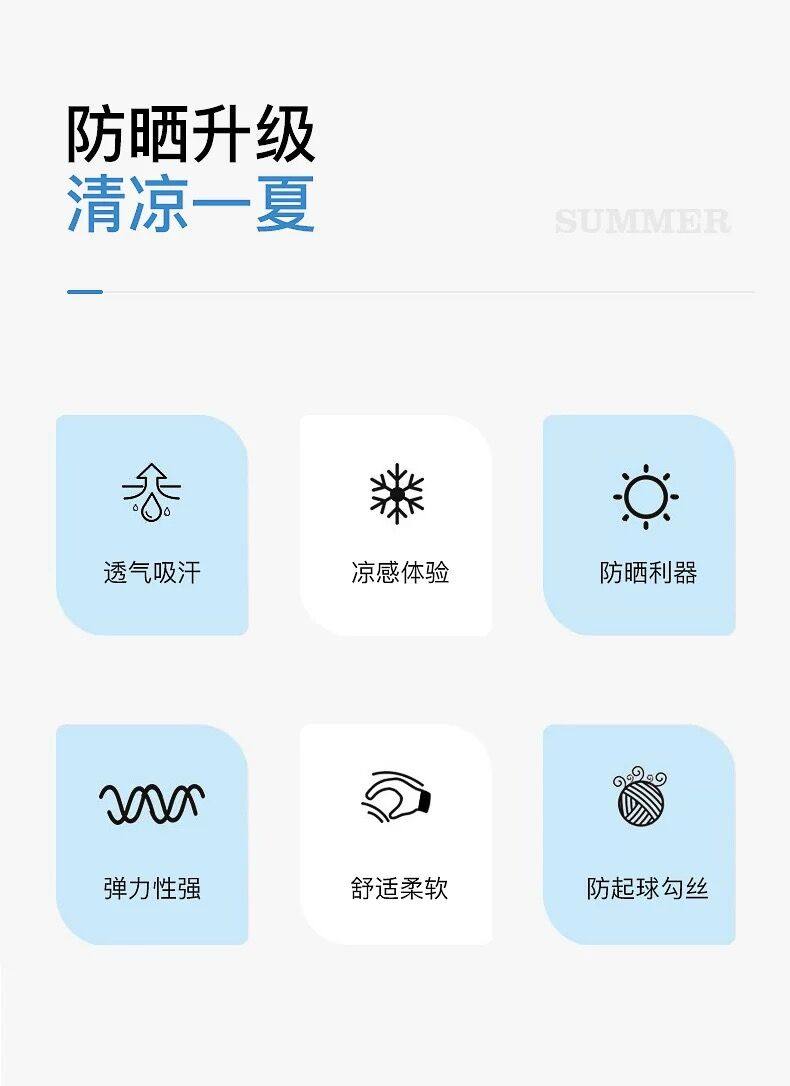 防晒升级
清凉一夏

SUMMER

透气吸汗

凉感体验

防晒利器

弹力性强

舒适柔软

防起球勾丝