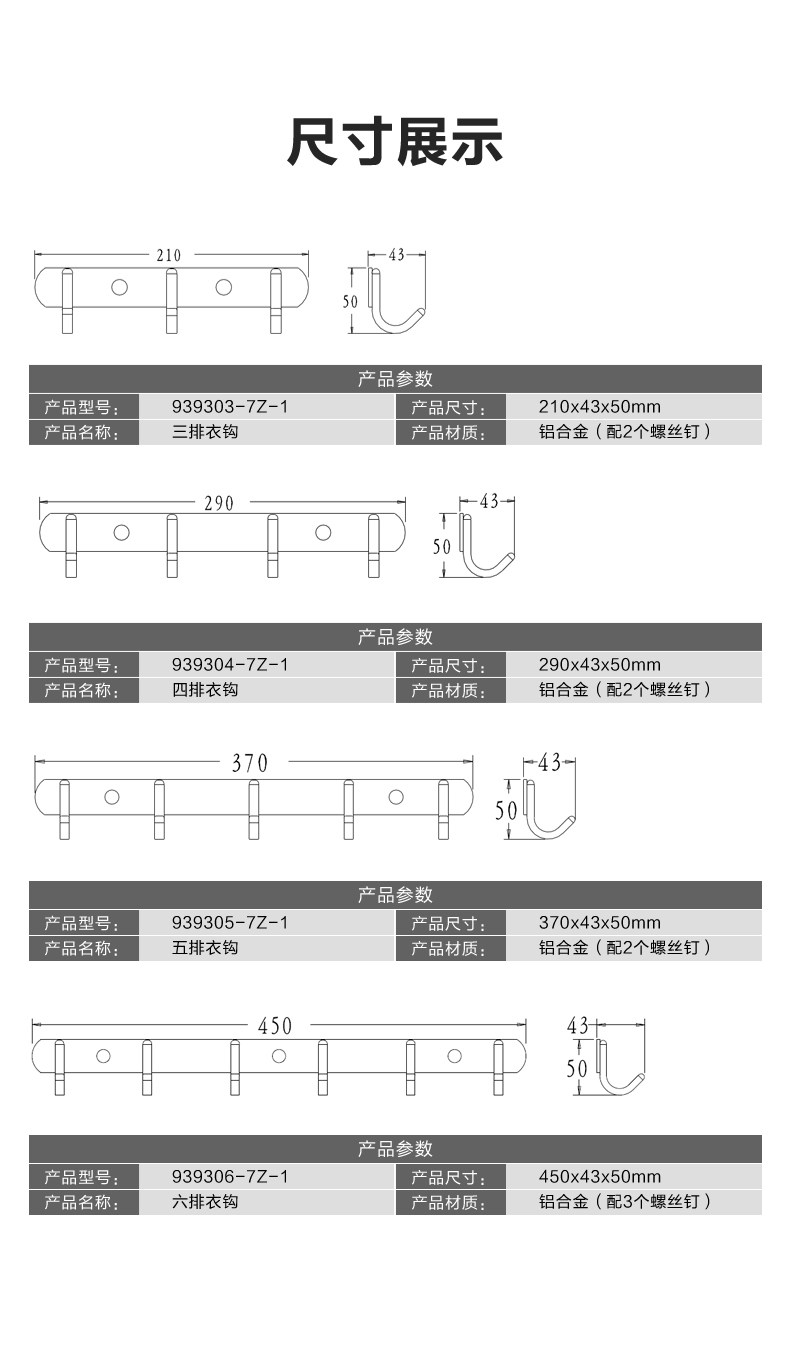 尺寸展示

210

43

50

| 产品参数 | | | |
|---|---|---|---|
| 产品型号： | 939303-7Z-1 | 产品尺寸： | 210x43x50mm |
| 产品名称： | 三排衣钩 | 产品材质： | 铝合金（配2个螺丝钉） |

290

43

50

| 产品参数 | | | |
|---|---|---|---|
| 产品型号： | 939304-7Z-1 | 产品尺寸： | 290x43x50mm |
| 产品名称： | 四排衣钩 | 产品材质： | 铝合金（配2个螺丝钉） |

370

43

50

| 产品参数 | | | |
|---|---|---|---|
| 产品型号： | 939305-7Z-1 | 产品尺寸： | 370x43x50mm |
| 产品名称： | 五排衣钩 | 产品材质： | 铝合金（配2个螺丝钉） |

450

43

50

| 产品参数 | | | |
|---|---|---|---|
| 产品型号： | 939306-7Z-1 | 产品尺寸： | 450x43x50mm |
| 产品名称： | 六排衣钩 | 产品材质： | 铝合金（配3个螺丝钉） |