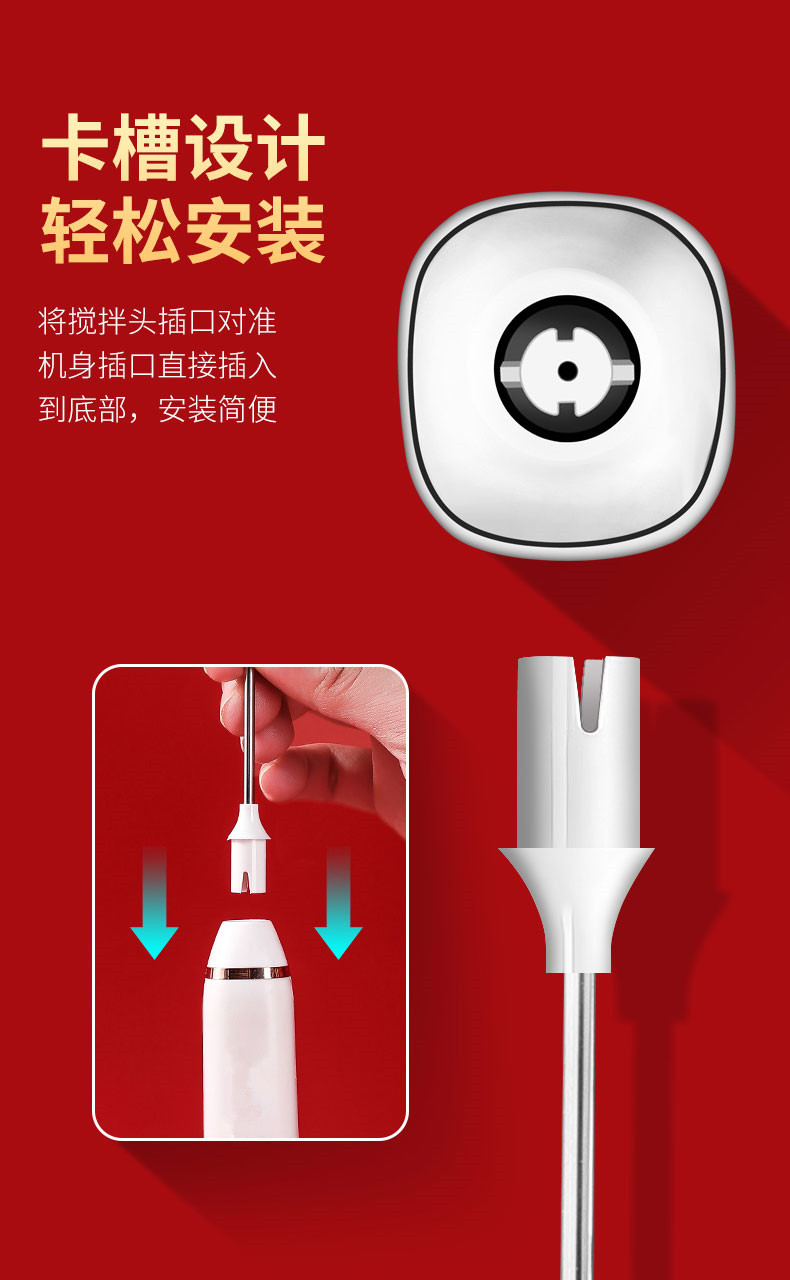 卡槽设计
轻松安装

将搅拌头插口对准机身插口直接插入到底部，安装简便