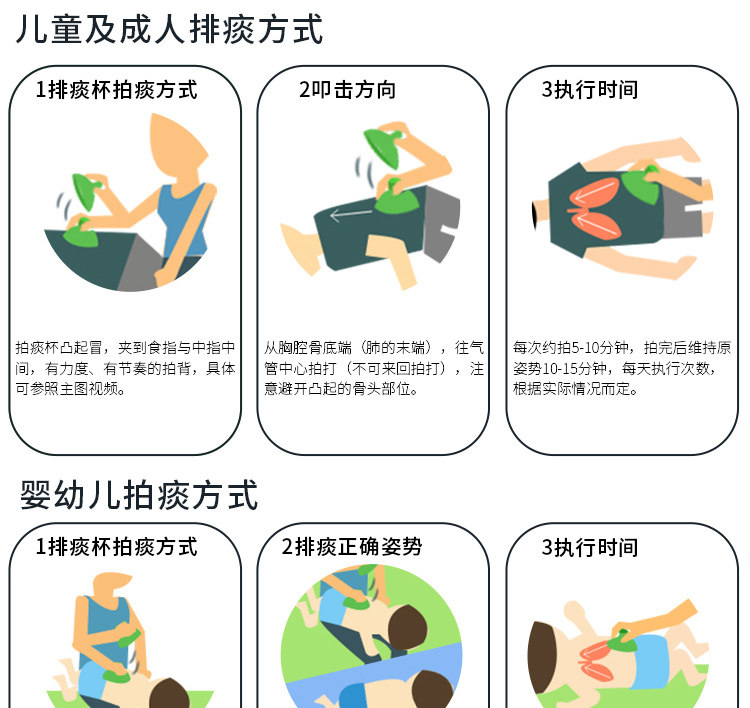 儿童及成人排痰方式

1排痰杯拍痰方式

拍痰杯凸起冒，夹到食指与中指中间，有力度、有节奏的拍背，具体可参照主图视频。

2叩击方向

从胸腔骨底端（肺的末端），往气管中心拍打（不可来回拍打），注意避开凸起的骨头部位。

3执行时间

每次约拍5-10分钟，拍完后维持原姿势10-15分钟，每天执行次数，根据实际情况而定。

婴幼儿拍痰方式

1排痰杯拍痰方式

2排痰正确姿势

3执行时间