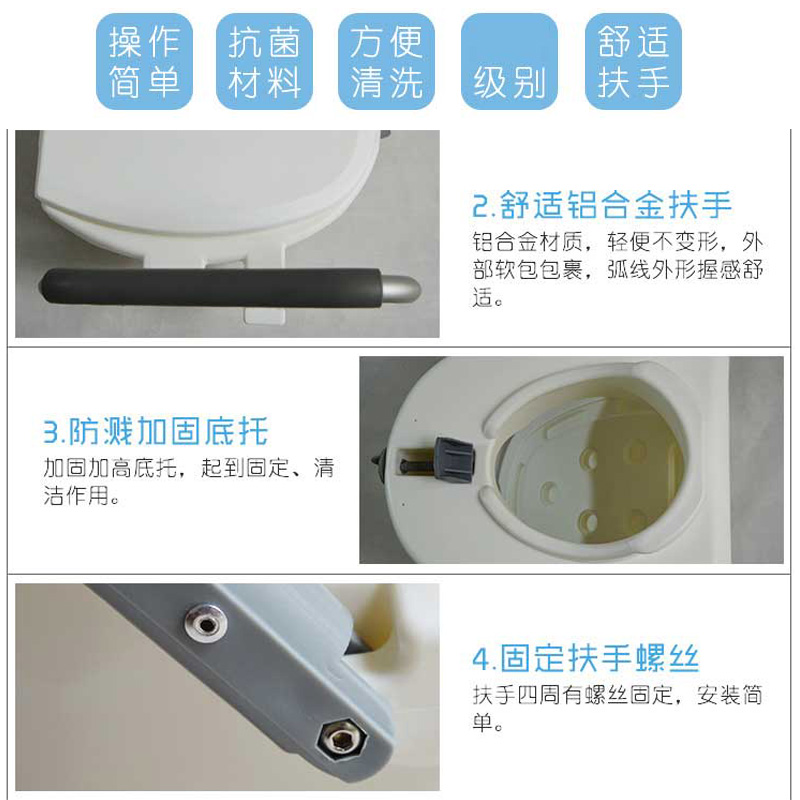 操作简单

抗菌材料

方便清洗

级别

舒适扶手

2.舒适铝合金扶手

铝合金材质，轻便不变形，外部软包包裹，弧线外形握感舒适。

3.防溅加固底托

加固加高底托，起到固定、清洁作用。

4.固定扶手螺丝

扶手四周有螺丝固定，安装简单。