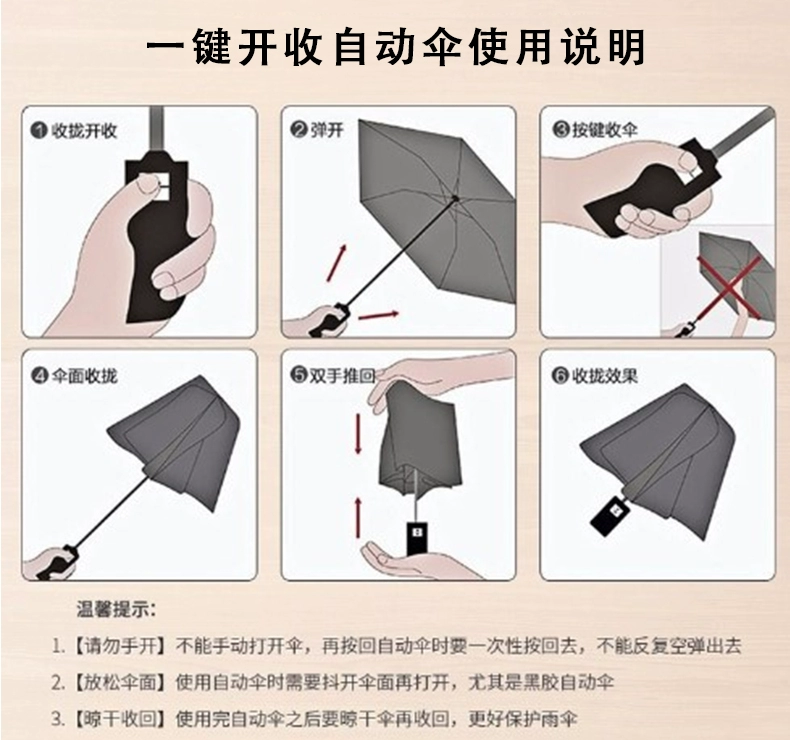 一键开收自动伞使用说明

❶收拢开收

❷弹开

❸按键收伞

❹伞面收拢

❺双手推回

❻收拢效果

温馨提示：

1.【请勿手开】不能手动打开伞，再按回自动伞时要一次性按回去，不能反复空弹出去

2.【放松伞面】使用自动伞时需要抖开伞面再打开，尤其是黑胶自动伞

3.【晾干收回】使用完自动伞之后要晾干伞再收回，更好保护雨伞