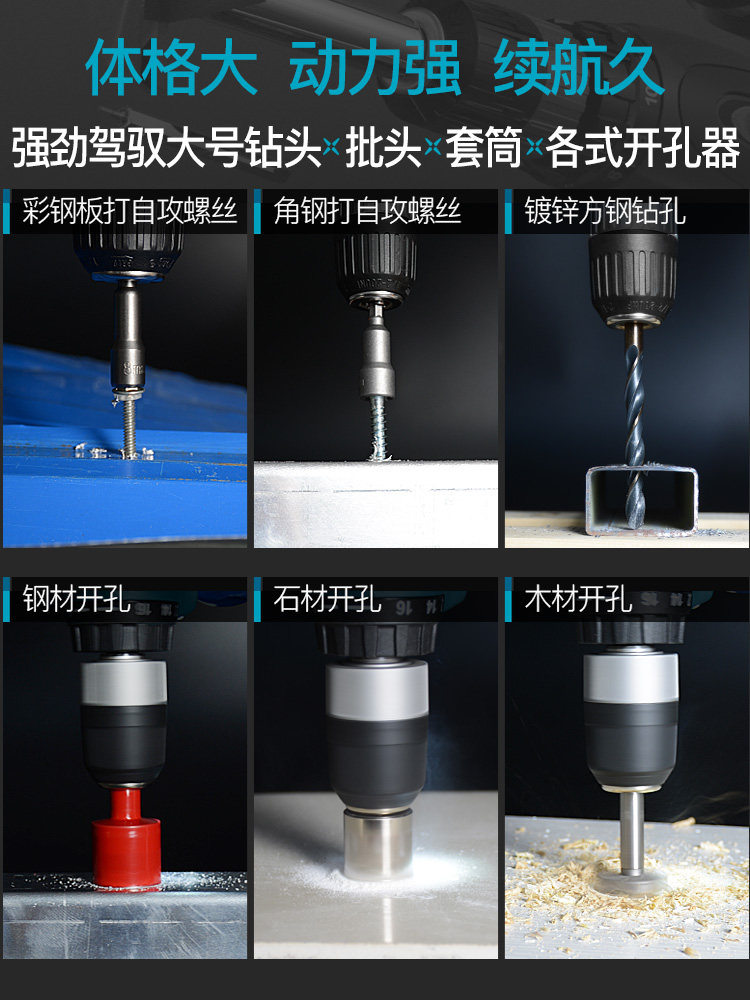 体格大 动力强 续航久

强劲驾驭大号钻头×批头×套筒×各式开孔器

彩钢板打自攻螺丝

角钢打自攻螺丝

镀锌方钢钻孔

钢材开孔

石材开孔

木材开孔