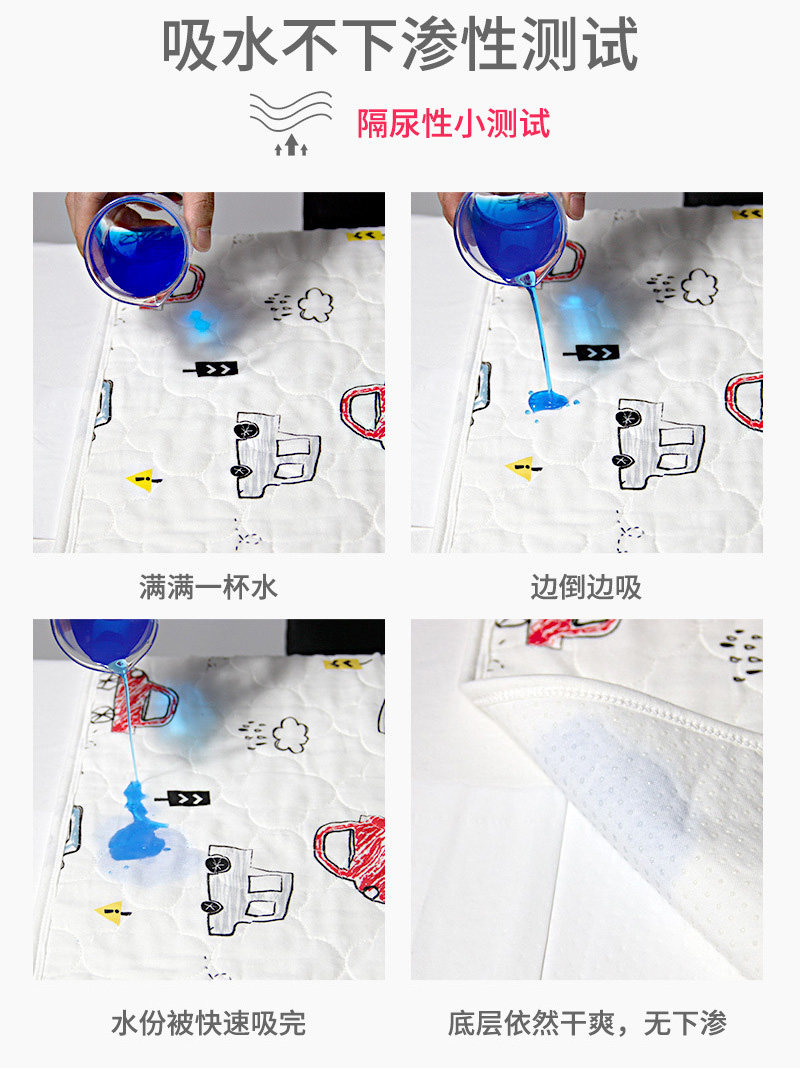 吸水不下渗性测试

隔尿性小测试

满满一杯水

边倒边吸

水份被快速吸完

底层依然干爽，无下渗