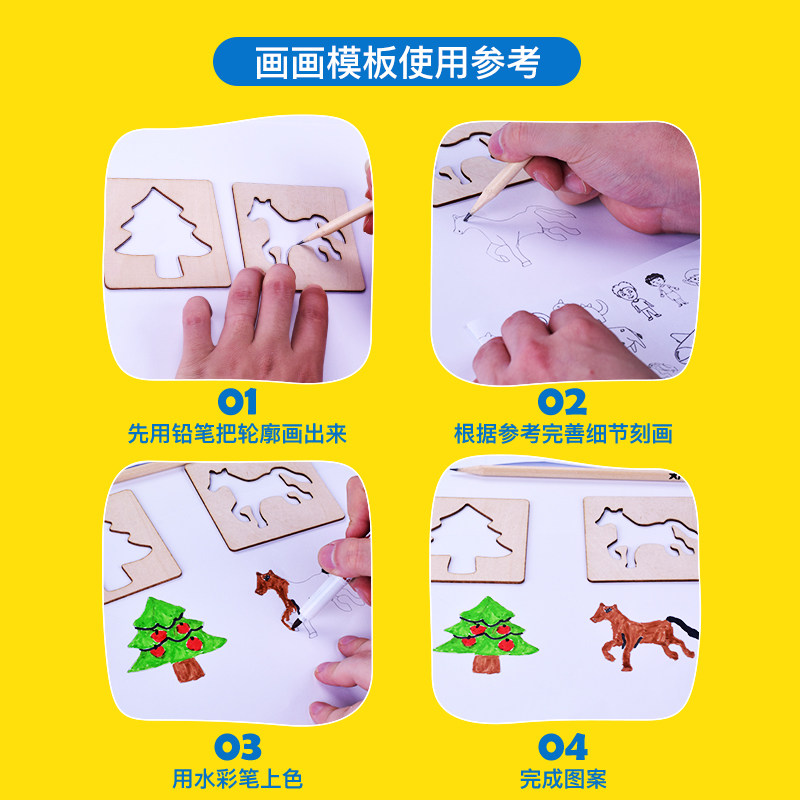 画画模板使用参考

01
先用铅笔把轮廓画出来

02
根据参考完善细节刻画

03
用水彩笔上色

04
完成图案