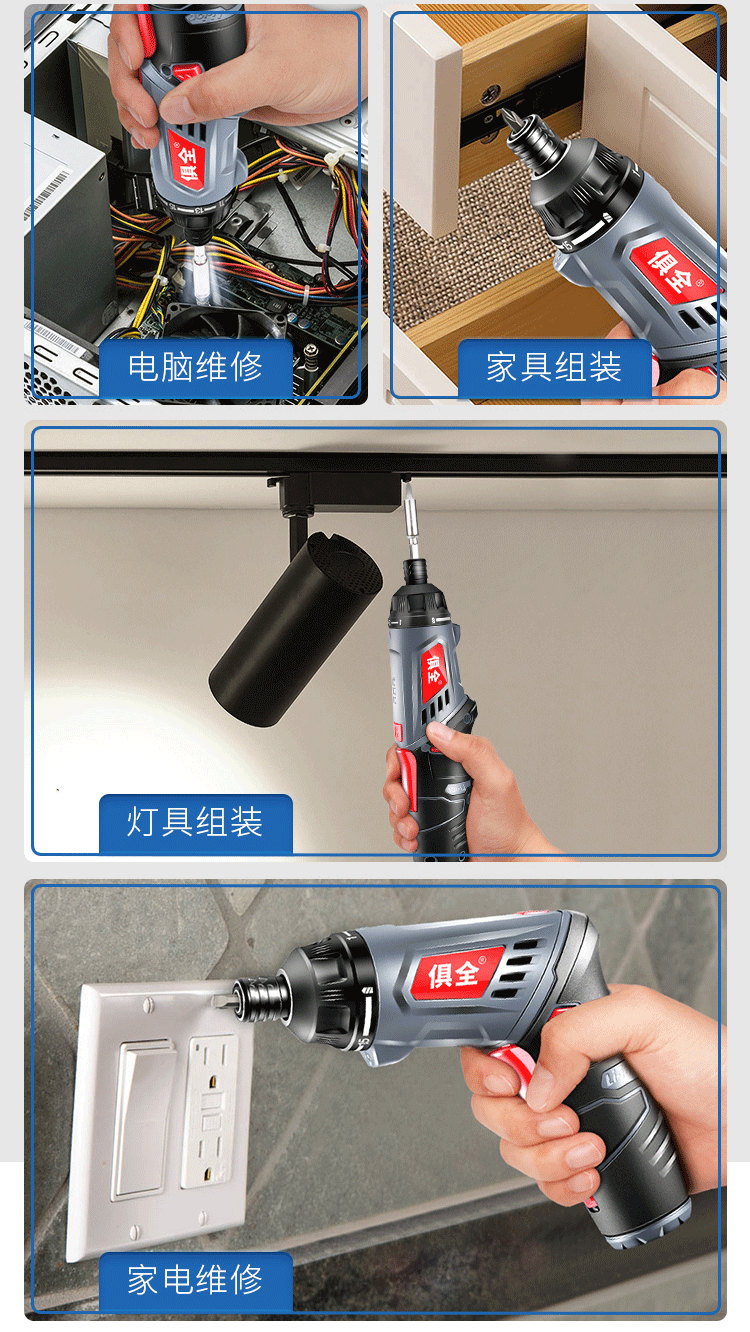 俱全
电脑维修

俱全
家具组装

俱全
灯具组装

俱全
家电维修