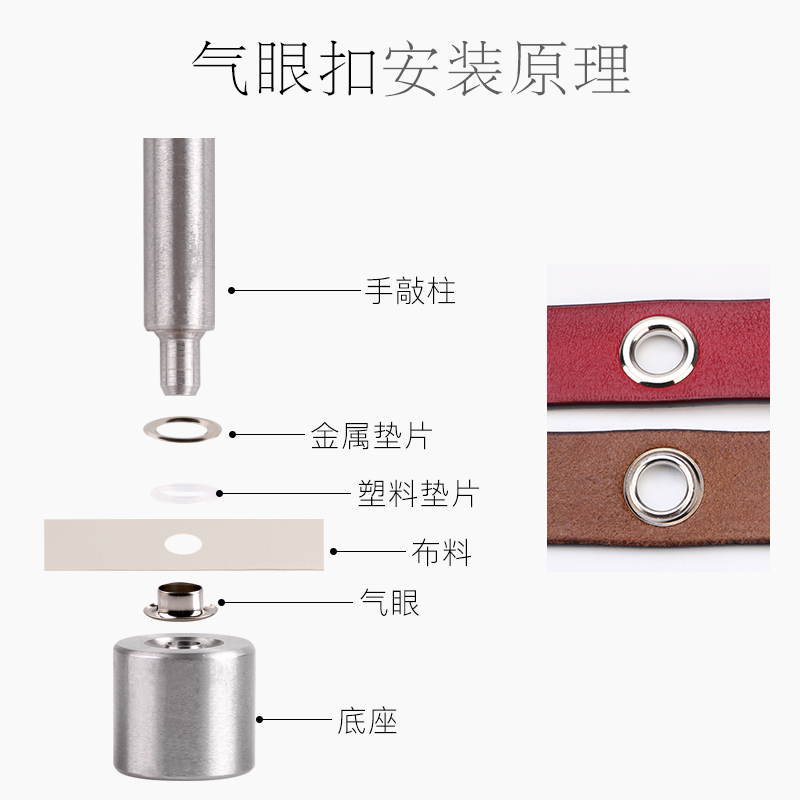 气眼扣安装原理

手敲柱

金属垫片

塑料垫片

布料

气眼

底座