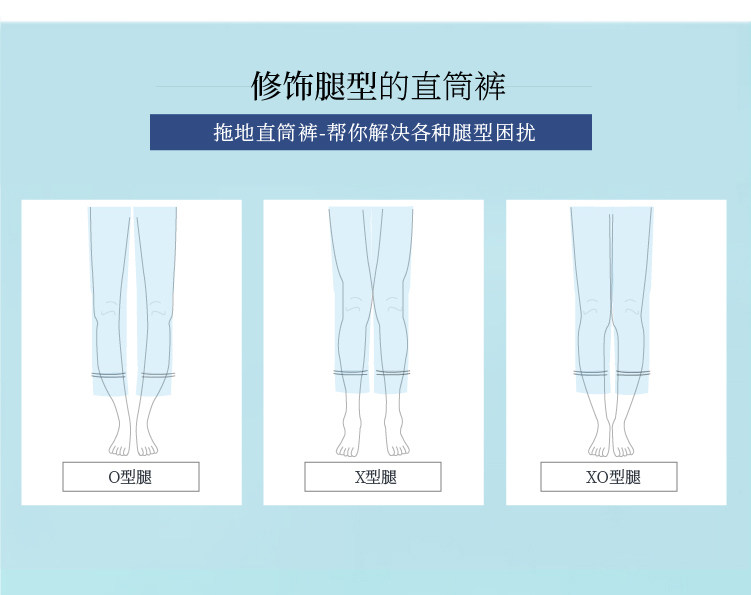 修饰腿型的直筒裤

拖地直筒裤-帮你解决各种腿型困扰

O型腿

X型腿

XO型腿