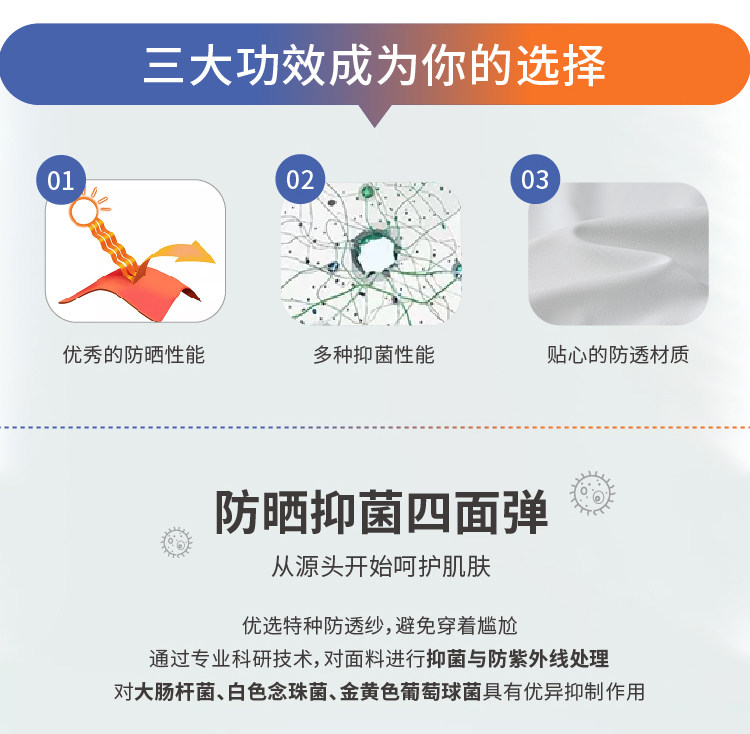 三大功效成为你的选择

01

优秀的防晒性能

02

多种抑菌性能

03

贴心的防透材质

防晒抑菌四面弹

从源头开始呵护肌肤

优选特种防透纱，避免穿着尴尬
通过专业科研技术，对面料进行抑菌与防紫外线处理
对大肠杆菌、白色念珠菌、金黄色葡萄球菌具有优异抑制作用