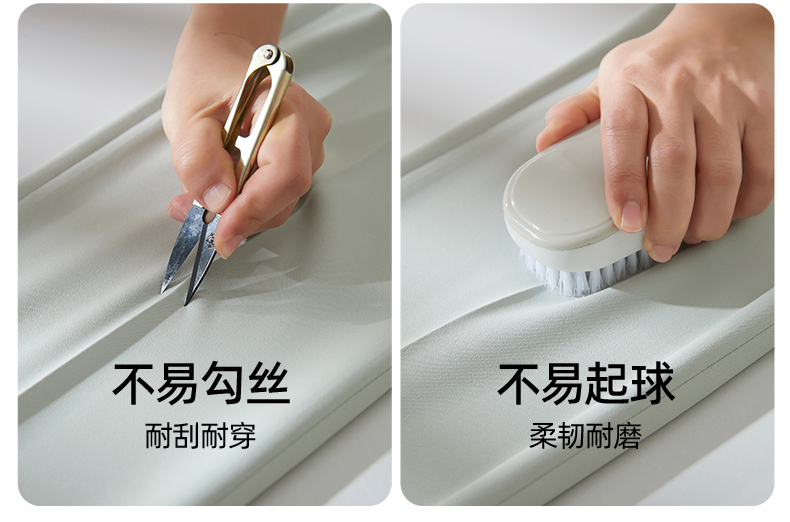 不易勾丝
耐刮耐穿

不易起球
柔韧耐磨