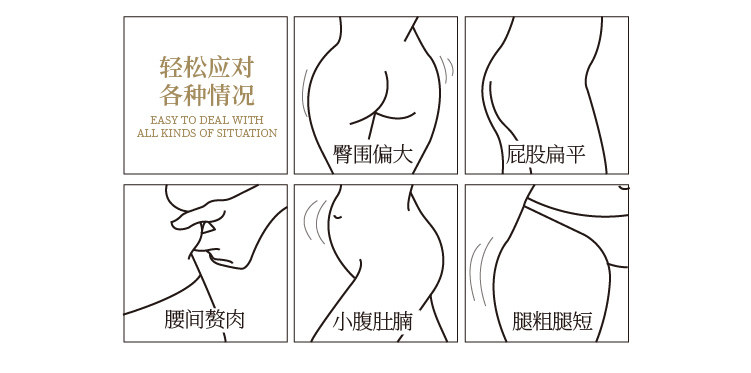 轻松应对
各种情况
EASY TO DEAL WITH
ALL KINDS OF SITUATION

臀围偏大

屁股扁平

腰间赘肉

小腹肚腩

腿粗腿短