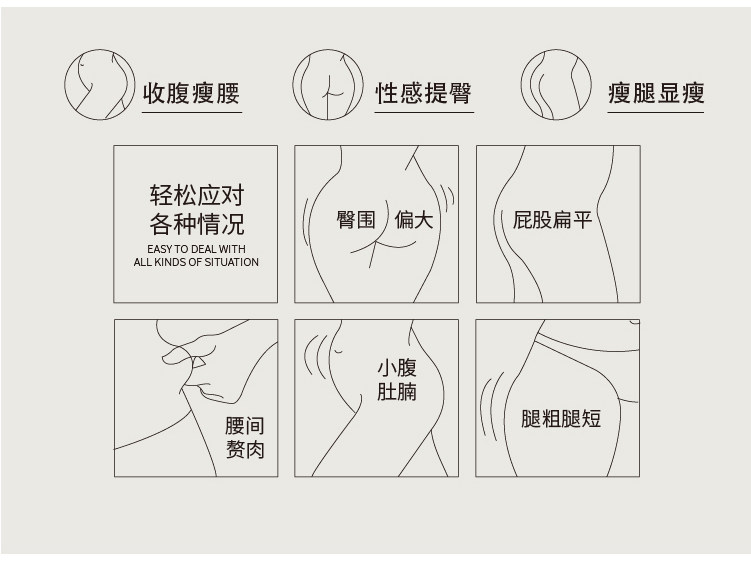 收腹瘦腰

性感提臀

瘦腿显瘦

轻松应对
各种情况
EASY TO DEAL WITH
ALL KINDS OF SITUATION

臀围 偏大

屁股扁平

腰间
赘肉

小腹
肚腩

腿粗腿短