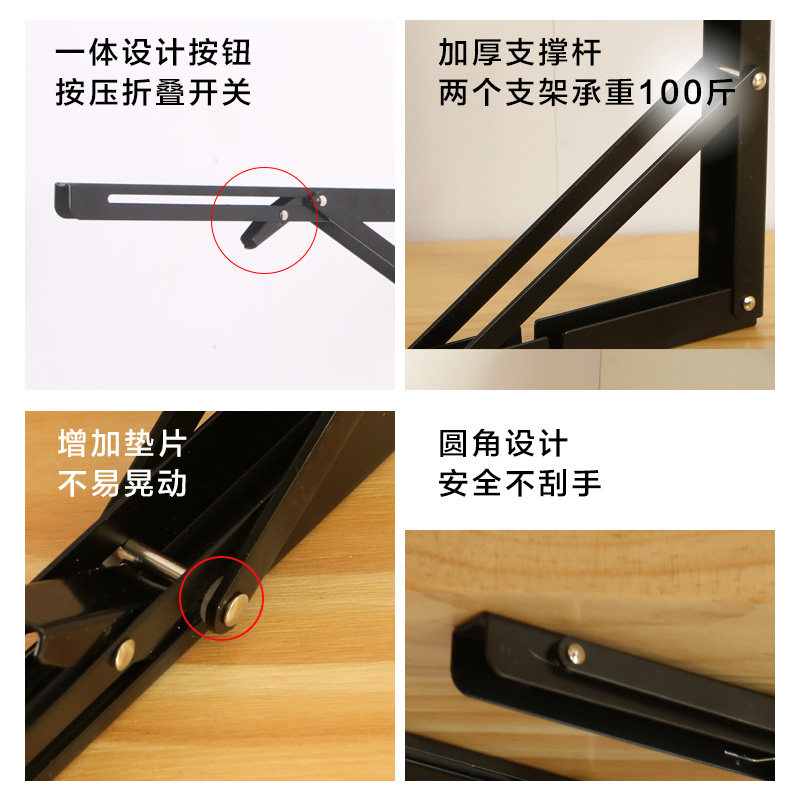 一体设计按钮
按压折叠开关

加厚支撑杆
两个支架承重100斤

增加垫片
不易晃动

圆角设计
安全不刮手