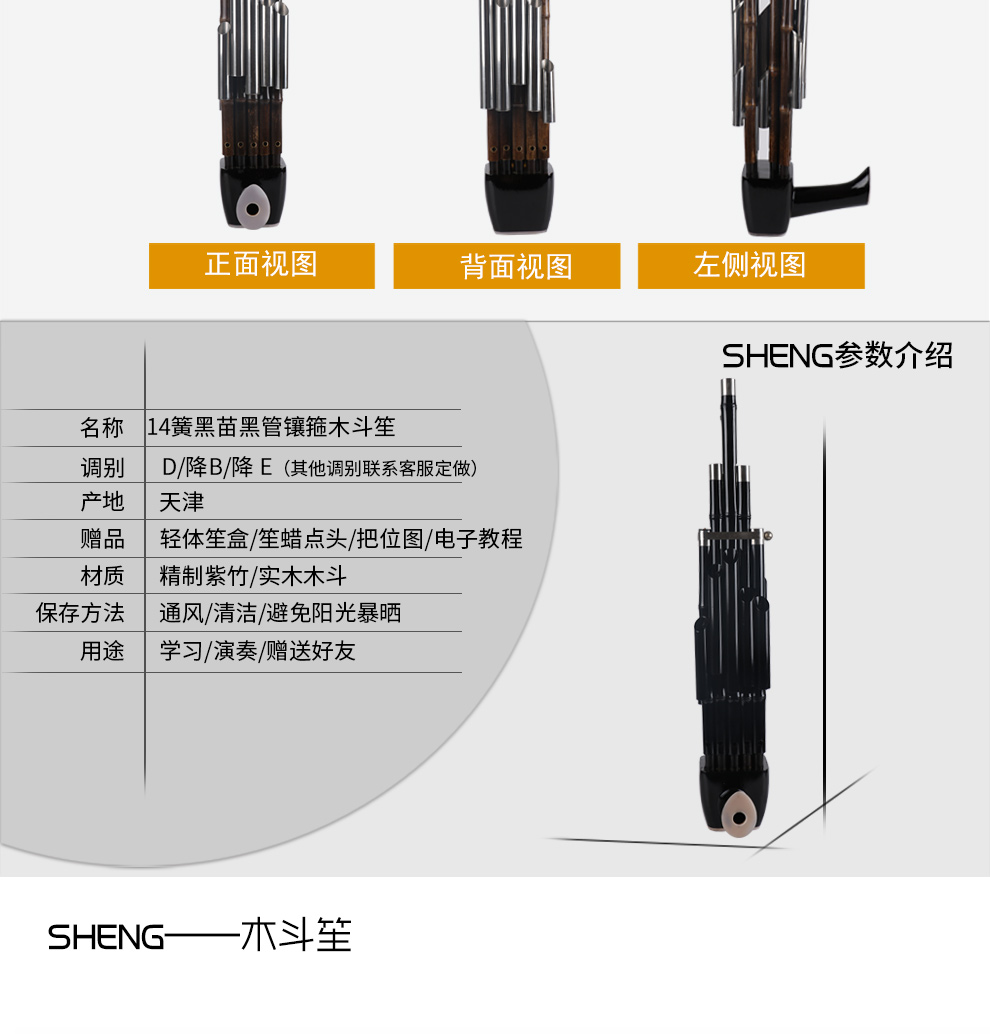 正面视图

背面视图

左侧视图

SHENG参数介绍

| 名称 | 14簧黑苗黑管镶箍木斗笙 |
|---|---|
| 调别 | D/降B/降 E（其他调别联系客服定做） |
| 产地 | 天津 |
| 赠品 | 轻体笙盒/笙蜡点头/把位图/电子教程 |
| 材质 | 精制紫竹/实木木斗 |
| 保存方法 | 通风/清洁/避免阳光暴晒 |
| 用途 | 学习/演奏/赠送好友 |

SHENG——木斗笙