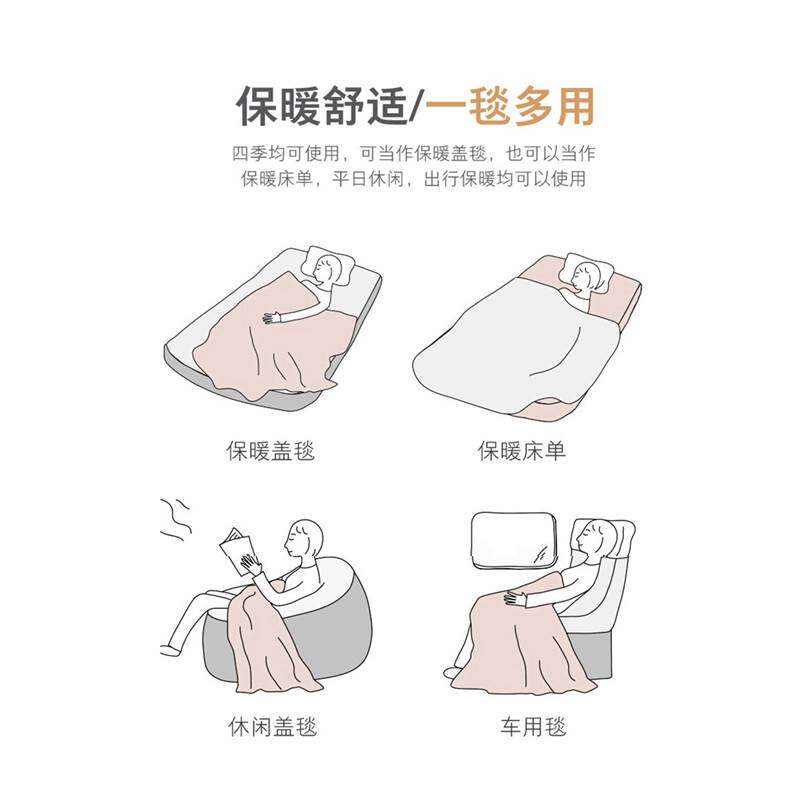 保暖舒适/一毯多用

四季均可使用，可当作保暖盖毯，也可以当作保暖床单，平日休闲，出行保暖均可以使用

保暖盖毯

保暖床单

休闲盖毯

车用毯