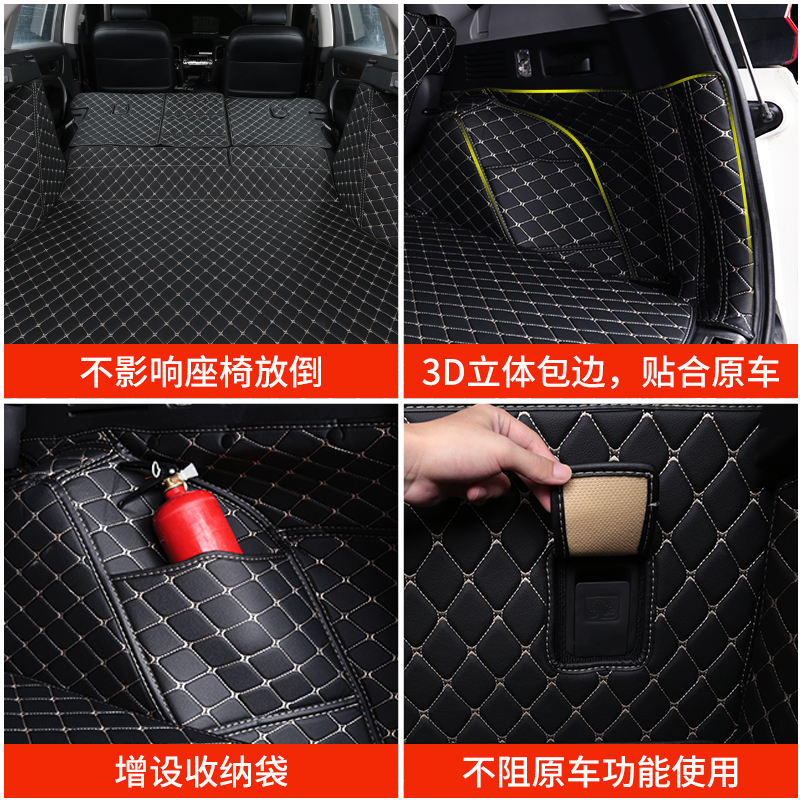 不影响座椅放倒

3D立体包边，贴合原车

增设收纳袋

不阻原车功能使用