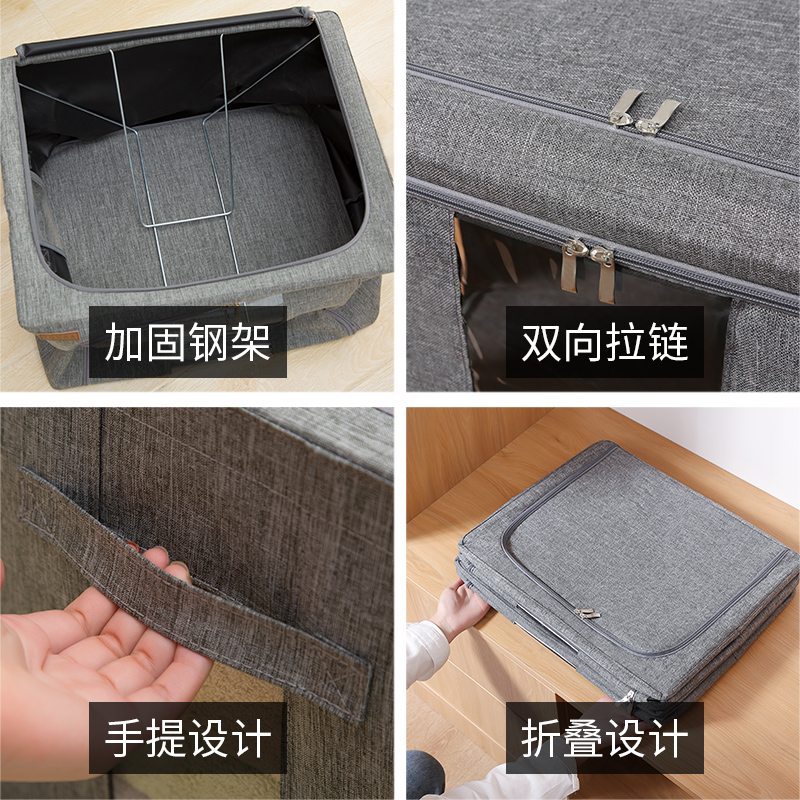 加固钢架

双向拉链

手提设计

折叠设计