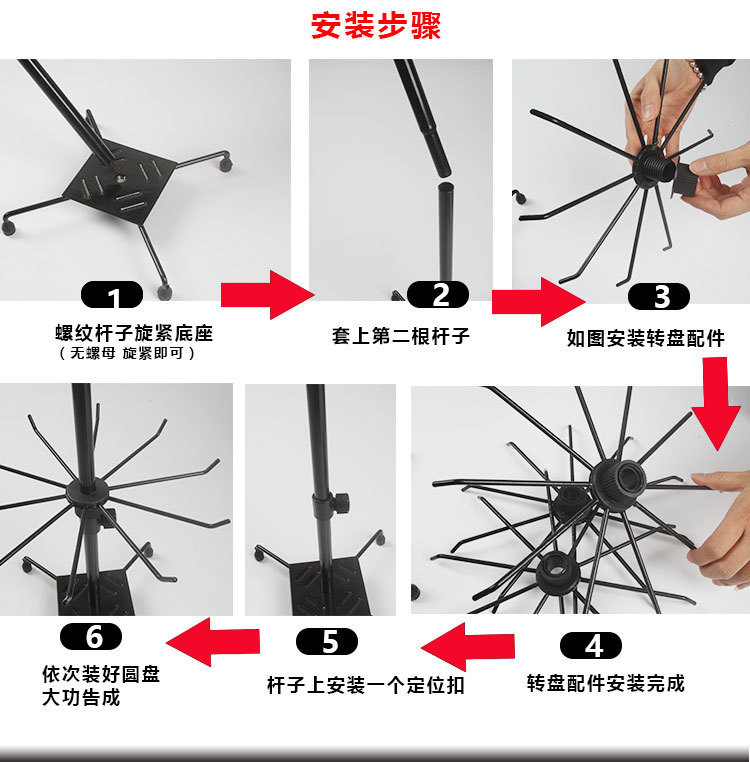 安装步骤

1
螺纹杆子旋紧底座
（无螺母 旋紧即可）

2
套上第二根杆子

3
如图安装转盘配件

4
转盘配件安装完成

5
杆子上安装一个定位扣

6
依次装好圆盘
大功告成