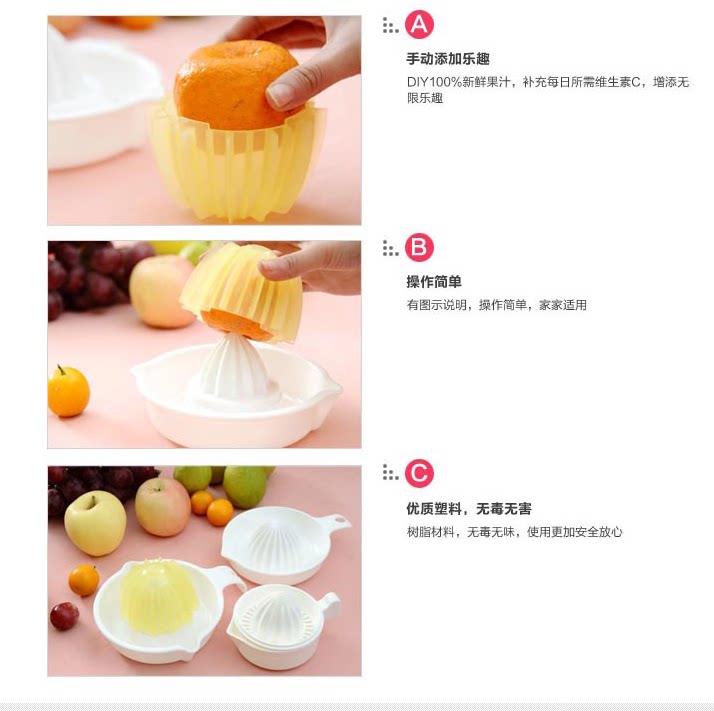 A

手动添加乐趣

DIY100%新鲜果汁，补充每日所需维生素C，增添无限乐趣

B

操作简单

有图示说明，操作简单，家家适用

C

优质塑料，无毒无害

树脂材料，无毒无味，使用更加安全放心