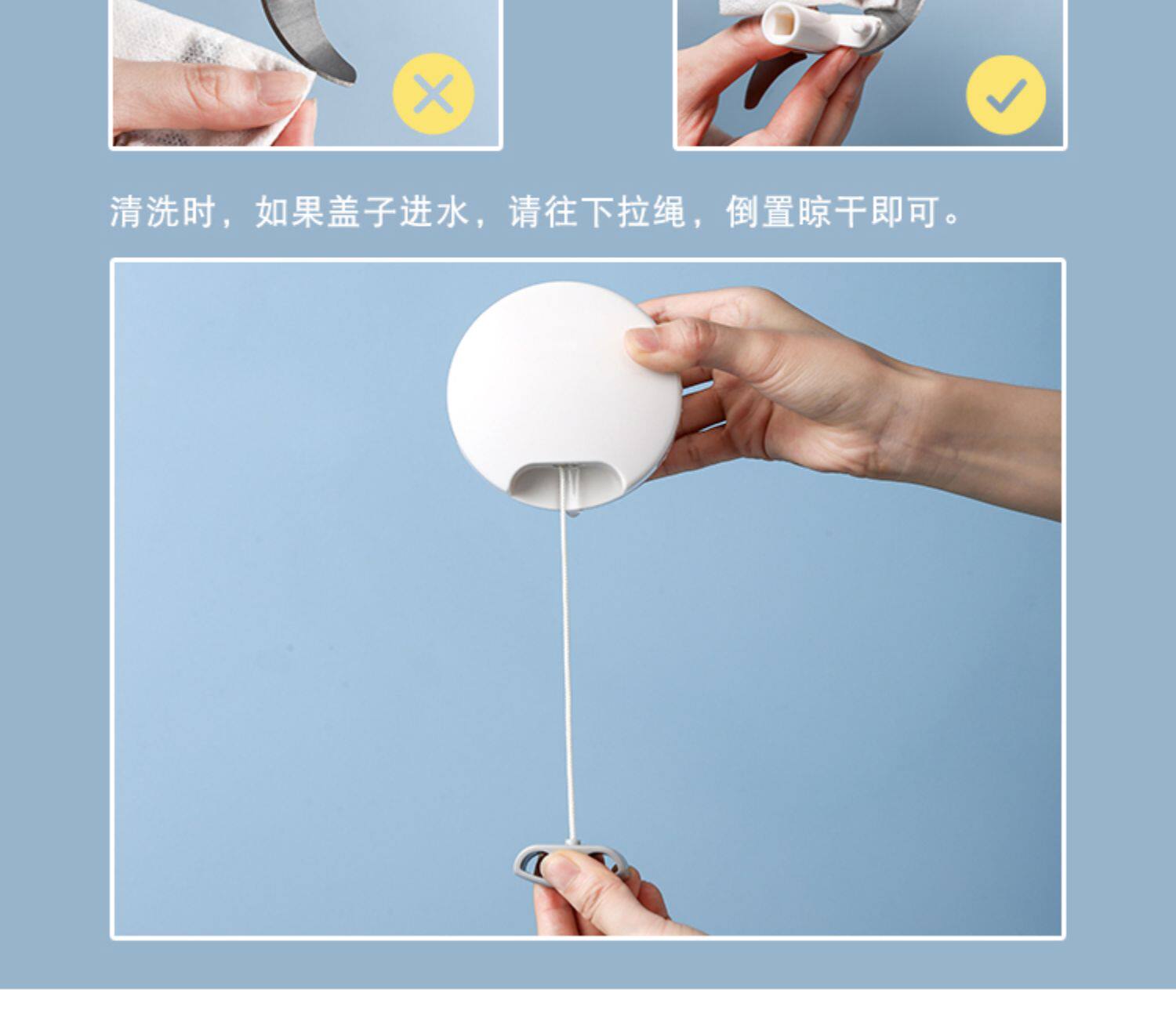 清洗时，如果盖子进水，请往下拉绳，倒置晾干即可。