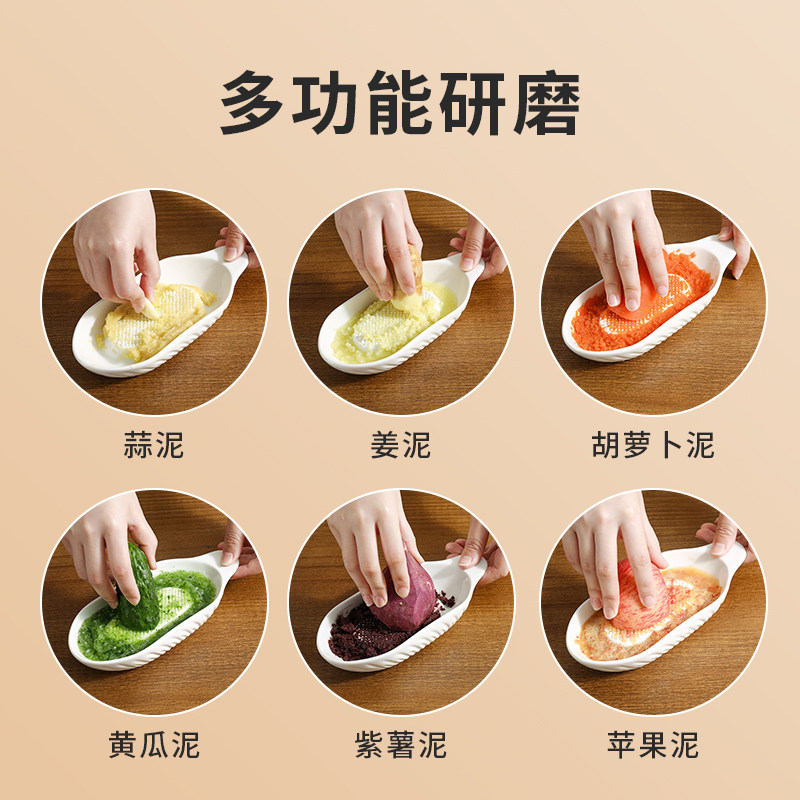 多功能研磨

蒜泥

姜泥

胡萝卜泥

黄瓜泥

紫薯泥

苹果泥