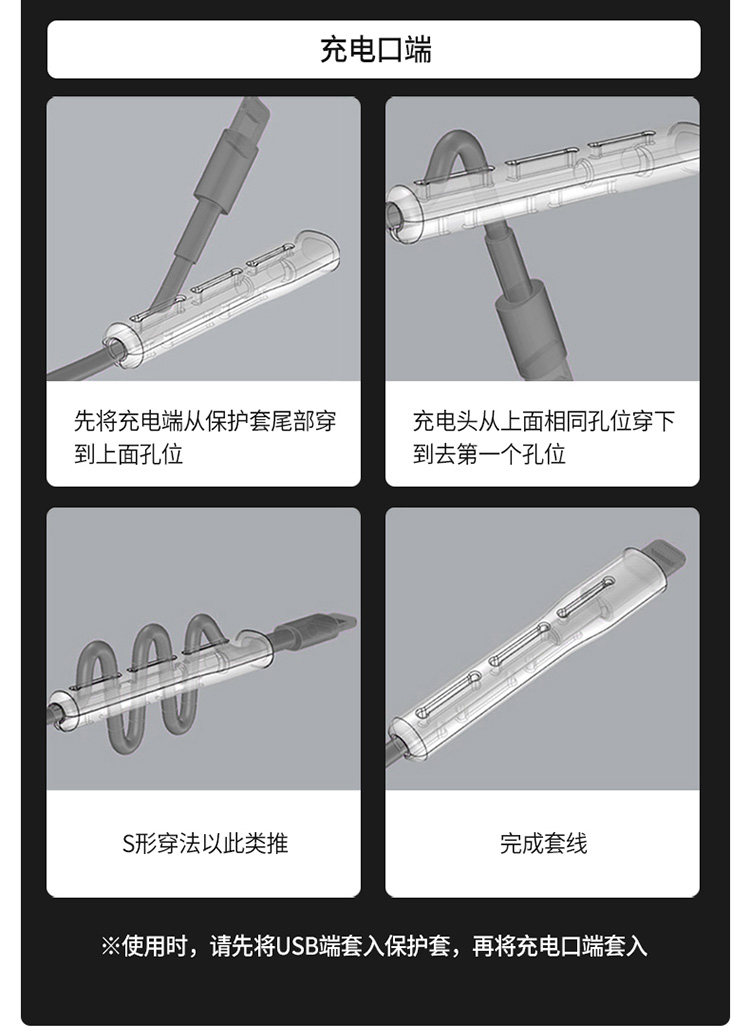 充电口端

先将充电端从保护套尾部穿到上面孔位

充电头从上面相同孔位穿下到去第一个孔位

S形穿法以此类推

完成套线

※使用时，请先将USB端套入保护套，再将充电口端套入