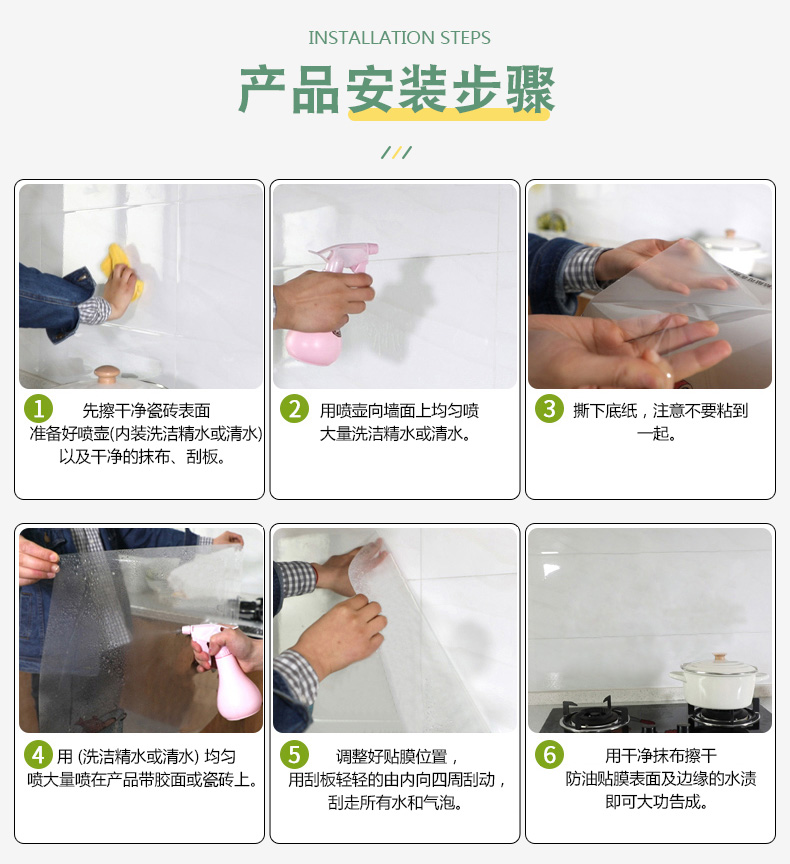 INSTALLATION STEPS

产品安装步骤

1 先擦干净瓷砖表面
准备好喷壶(内装洗洁精水或清水)
以及干净的抹布、刮板。

2 用喷壶向墙面上均匀喷
大量洗洁精水或清水。

3 撕下底纸，注意不要粘到
一起。

4 用 (洗洁精水或清水) 均匀
喷大量喷在产品带胶面或瓷砖上。

5 调整好贴膜位置，
用刮板轻轻的由内向四周刮动，
刮走所有水和气泡。

6 用干净抹布擦干
防油贴膜表面及边缘的水渍
即可大功告成。