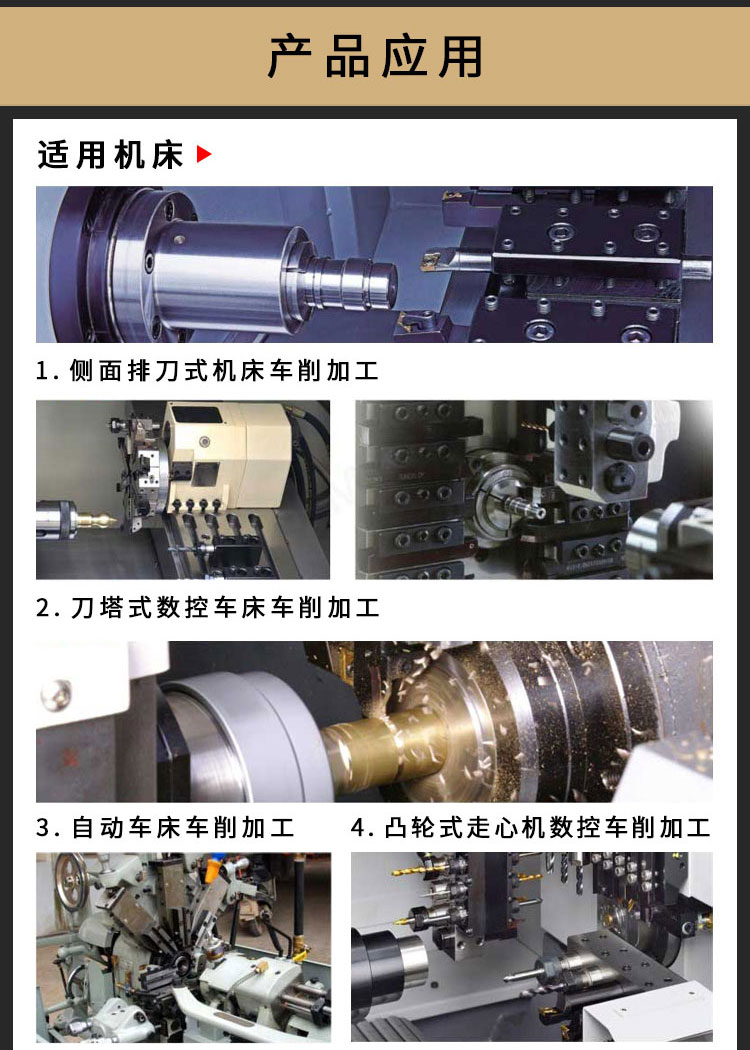 产品应用

适用机床

1. 侧面排刀式机床车削加工

2. 刀塔式数控车床车削加工

3. 自动车床车削加工

4. 凸轮式走心机数控车削加工