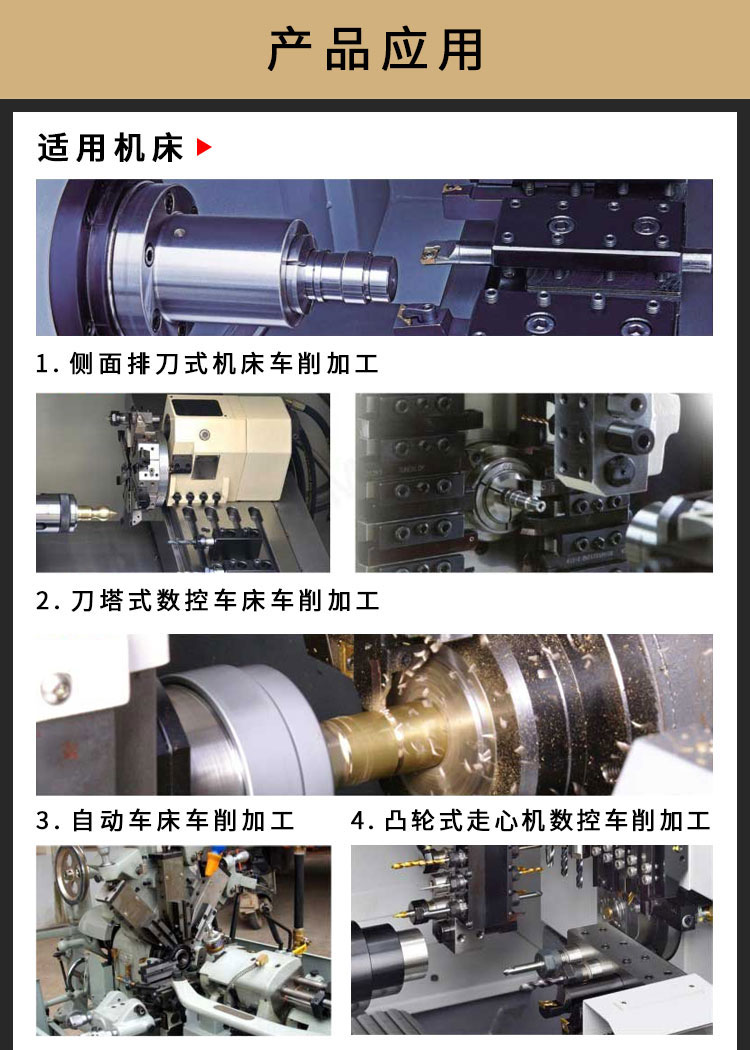 产品应用

适用机床

1. 侧面排刀式机床车削加工

2. 刀塔式数控车床车削加工

3. 自动车床车削加工

4. 凸轮式走心机数控车削加工