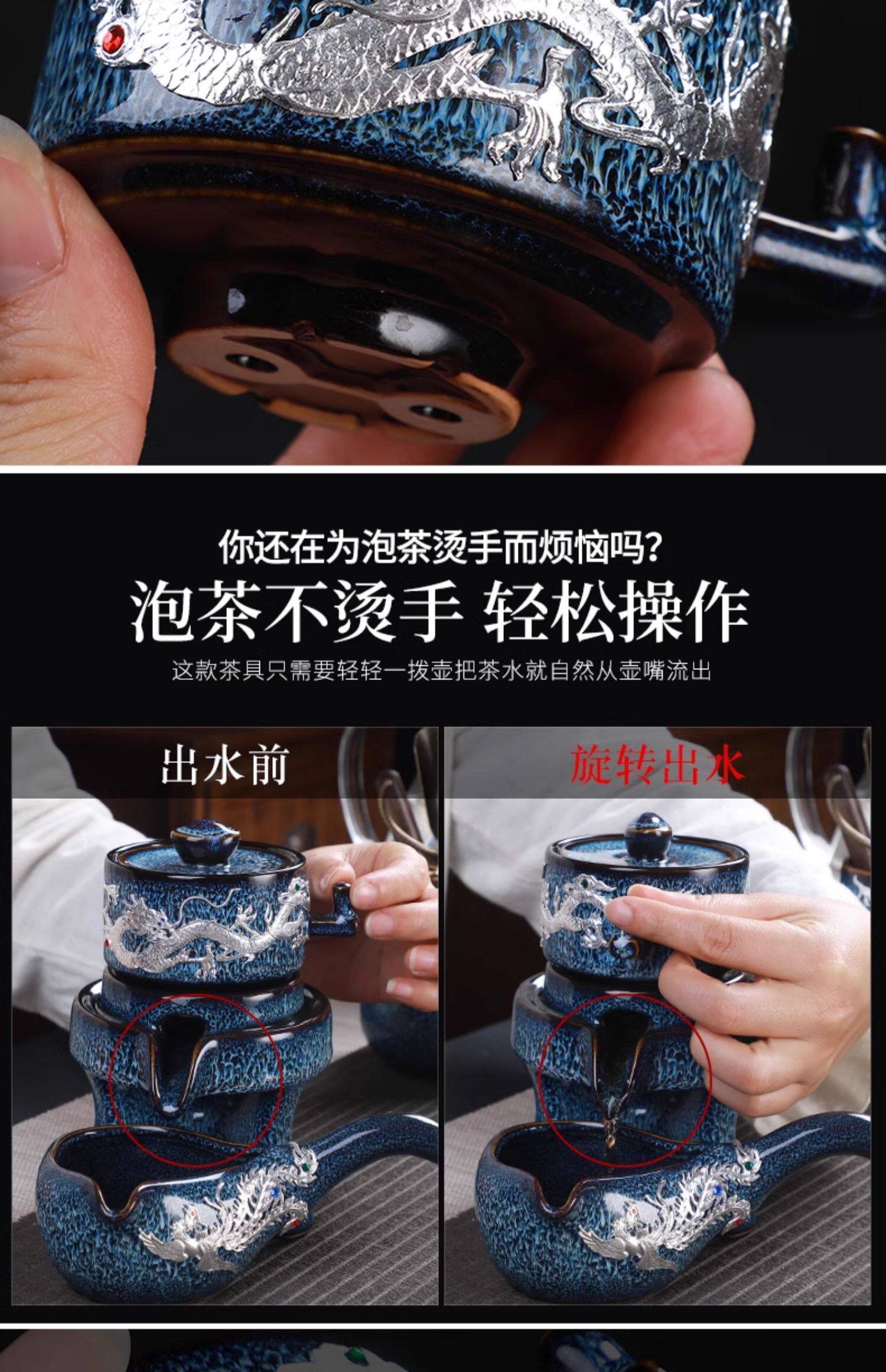 你还在为泡茶烫手而烦恼吗?

泡茶不烫手 轻松操作

这款茶具只需要轻轻一拨壶把茶水就自然从壶嘴流出

出水前

旋转出水