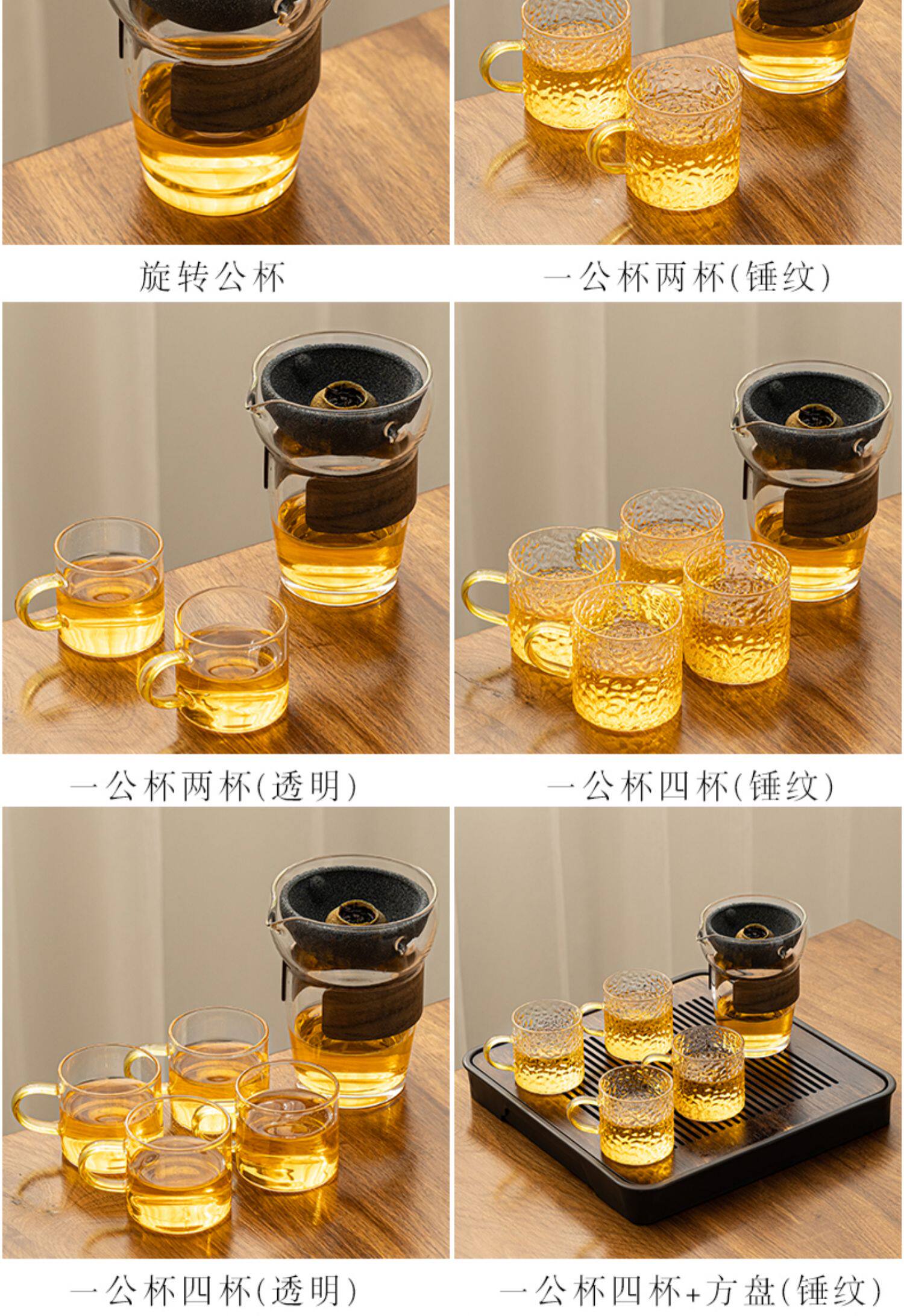 旋转公杯

一公杯两杯(锤纹)

一公杯两杯(透明)

一公杯四杯(锤纹)

一公杯四杯(透明)

一公杯四杯+方盘(锤纹)