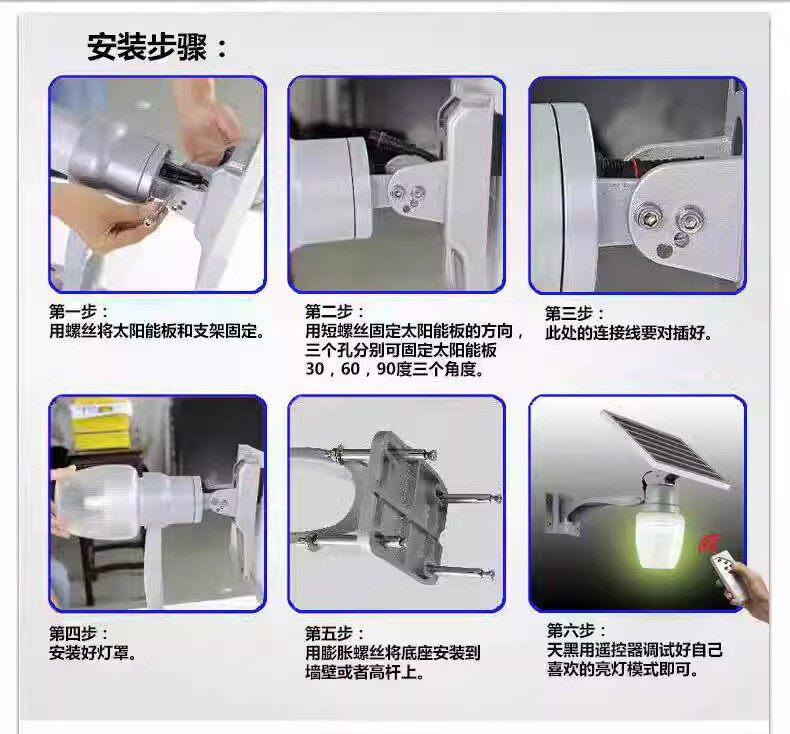 安装步骤：

第一步：
用螺丝将太阳能板和支架固定。

第二步：
用短螺丝固定太阳能板的方向，三个孔分别可固定太阳能板30，60，90度三个角度。

第三步：
此处的连接线要对插好。

第四步：
安装好灯罩。

第五步：
用膨胀螺丝将底座安装到墙壁或者高杆上。

第六步：
天黑用遥控器调试好自己喜欢的亮灯模式即可。