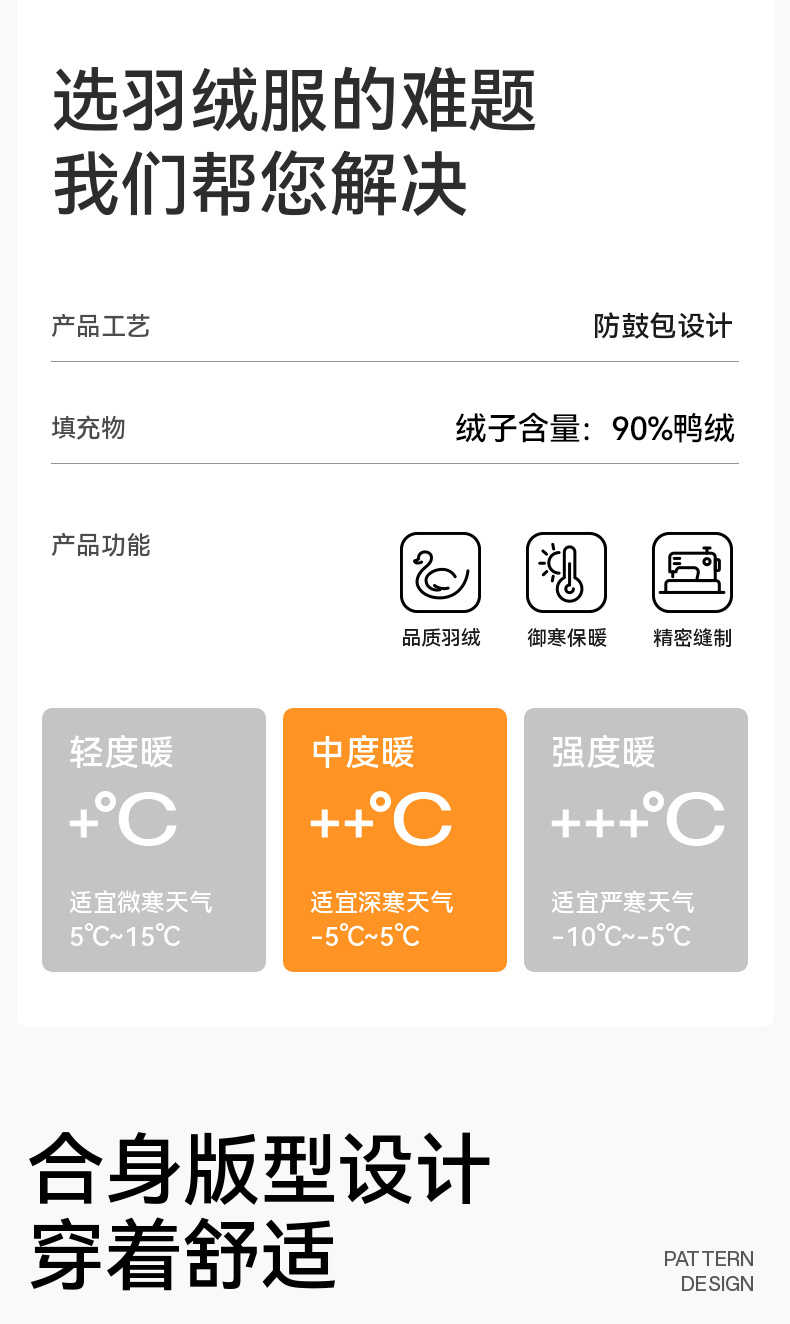 选羽绒服的难题
我们帮您解决

产品工艺
防鼓包设计

填充物
绒子含量：90%鸭绒

产品功能

品质羽绒
御寒保暖
精密缝制

轻度暖
+℃
适宜微寒天气
5℃~15℃

中度暖
++℃
适宜深寒天气
-5℃~5℃

强度暖
+++℃
适宜严寒天气
-10℃~-5℃

合身版型设计
穿着舒适

PATTERN
DESIGN