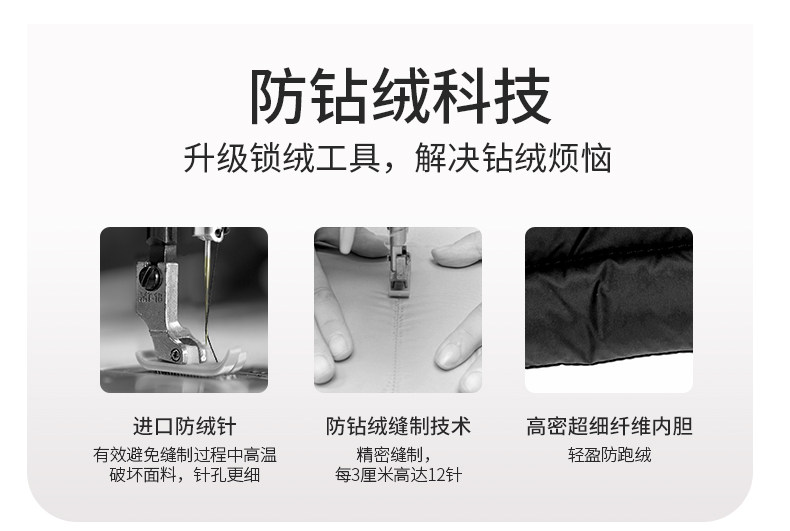 防钻绒科技

升级锁绒工具，解决钻绒烦恼

进口防绒针

有效避免缝制过程中高温破坏面料，针孔更细

防钻绒缝制技术

精密缝制，每3厘米高达12针

高密超细纤维内胆

轻盈防跑绒