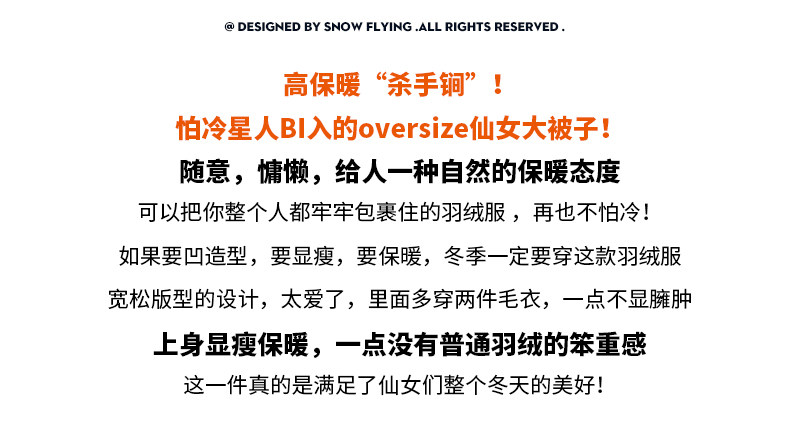 @ DESIGNED BY SNOW FLYING .ALL RIGHTS RESERVED .

高保暖“杀手锏”！

怕冷星人BI入的oversize仙女大被子！

随意，慵懒，给人一种自然的保暖态度

可以把你整个人都牢牢包裹住的羽绒服，再也不怕冷！

如果要凹造型，要显瘦，要保暖，冬季一定要穿这款羽绒服

宽松版型的设计，太爱了，里面多穿两件毛衣，一点不显臃肿

上身显瘦保暖，一点没有普通羽绒的笨重感

这一件真的是满足了仙女们整个冬天的美好！