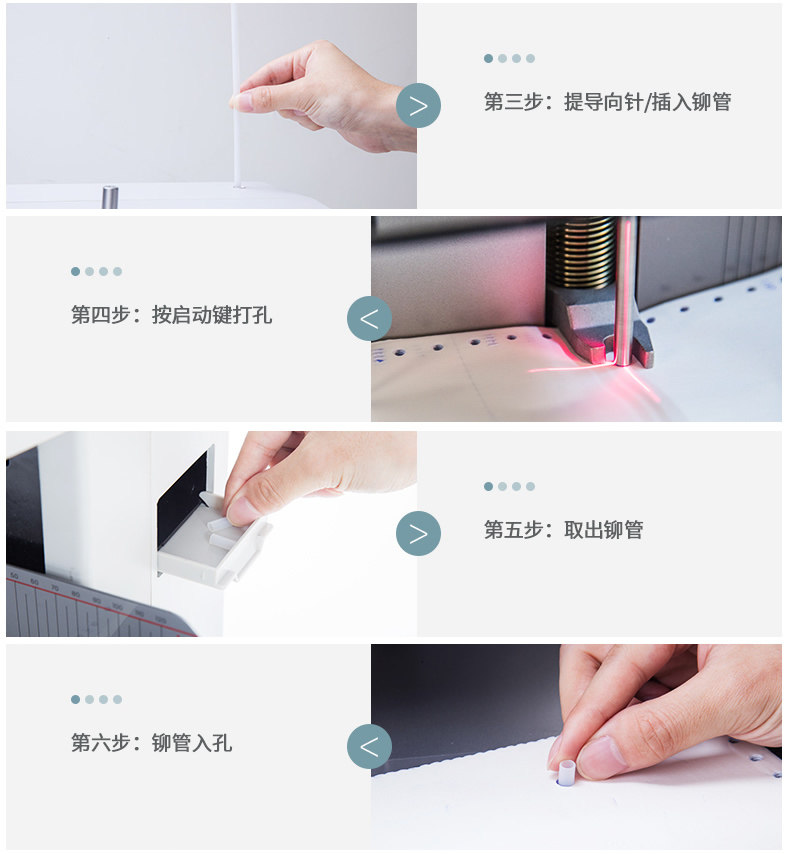 第三步：提导向针/插入铆管

第四步：按启动键打孔

第五步：取出铆管

第六步：铆管入孔