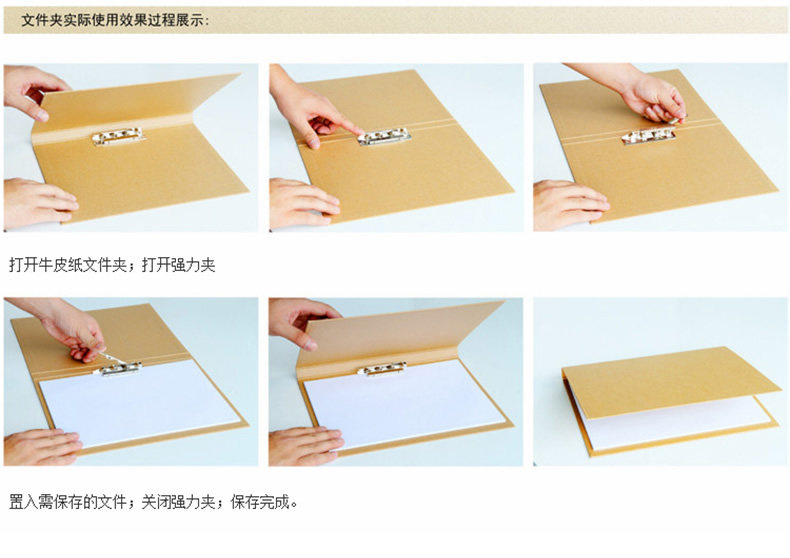 文件夹实际使用效果过程展示：

打开牛皮纸文件夹；打开强力夹

置入需保存的文件；关闭强力夹；保存完成。