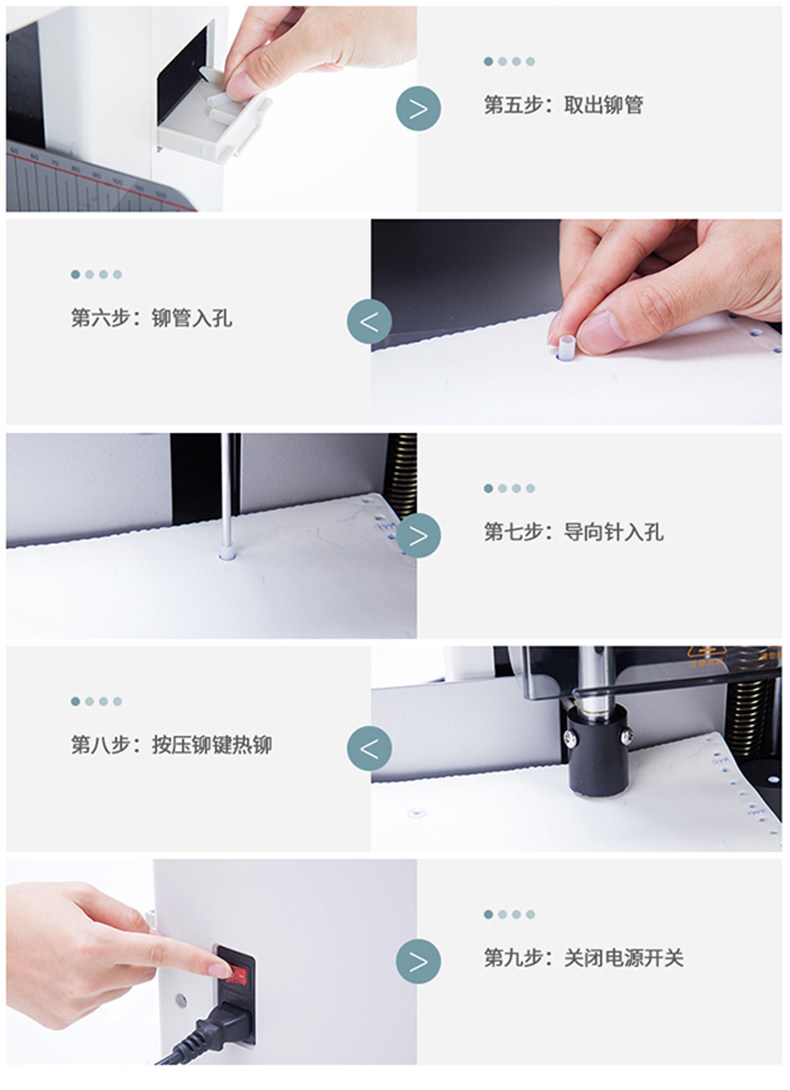 第五步：取出铆管

第六步：铆管入孔

第七步：导向针入孔

第八步：按压铆键热铆

第九步：关闭电源开关