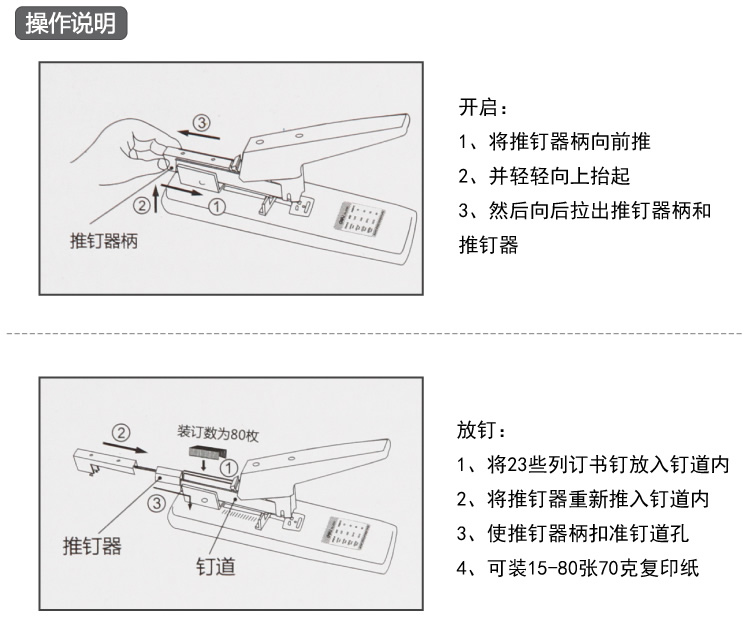 操作说明

③
②
①
推钉器柄

开启：
1、将推钉器柄向前推
2、并轻轻向上抬起
3、然后向后拉出推钉器柄和推钉器

②
装订数为80枚
①
③
推钉器
钉道

放钉：
1、将23些列订书钉放入钉道内
2、将推钉器重新推入钉道内
3、使推钉器柄扣准钉道孔
4、可装15-80张70克复印纸