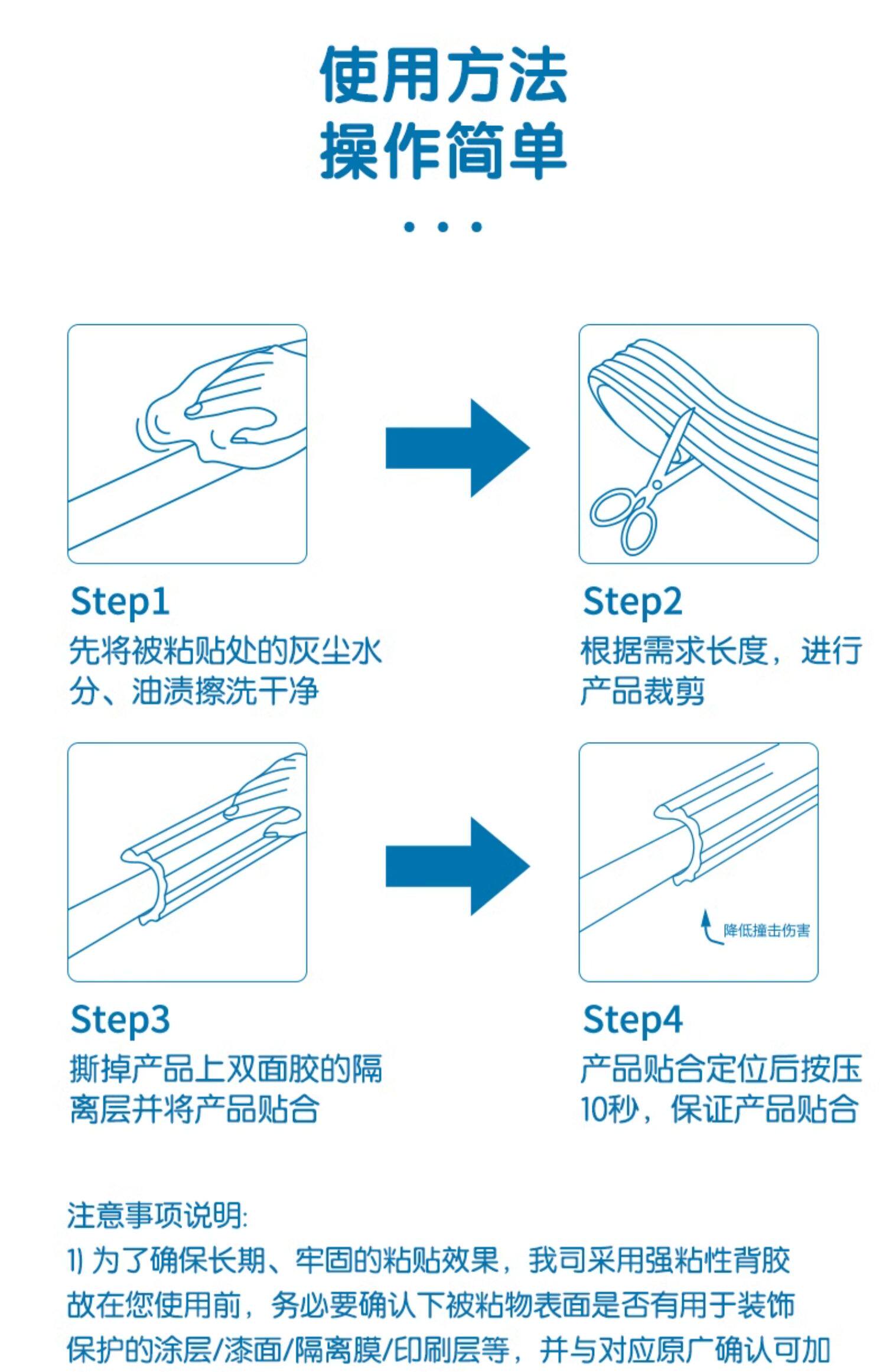 使用方法
操作简单

Step1
先将被粘贴处的灰尘水分、油渍擦洗干净

Step2
根据需求长度，进行产品裁剪

Step3
撕掉产品上双面胶的隔离层并将产品贴合

降低撞击伤害

Step4
产品贴合定位后按压10秒，保证产品贴合

注意事项说明:
1) 为了确保长期、牢固的粘贴效果，我司采用强粘性背胶故在您使用前，务必要确认下被粘物表面是否有用于装饰保护的涂层/漆面/隔离膜/印刷层等，并与对应原厂确认可加