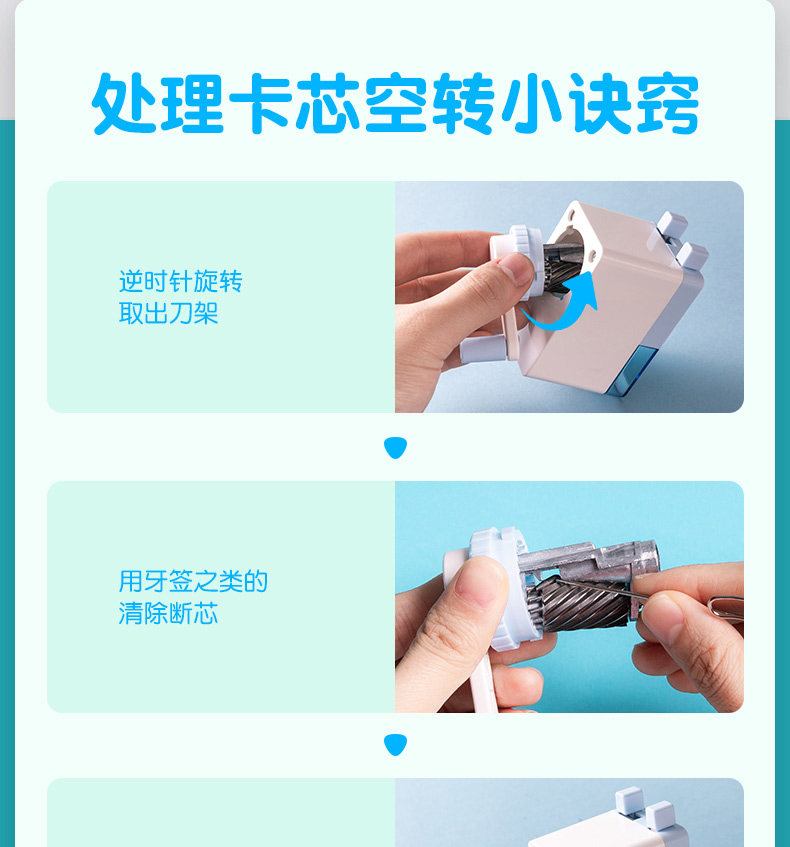 处理卡芯空转小诀窍

逆时针旋转
取出刀架

用牙签之类的
清除断芯