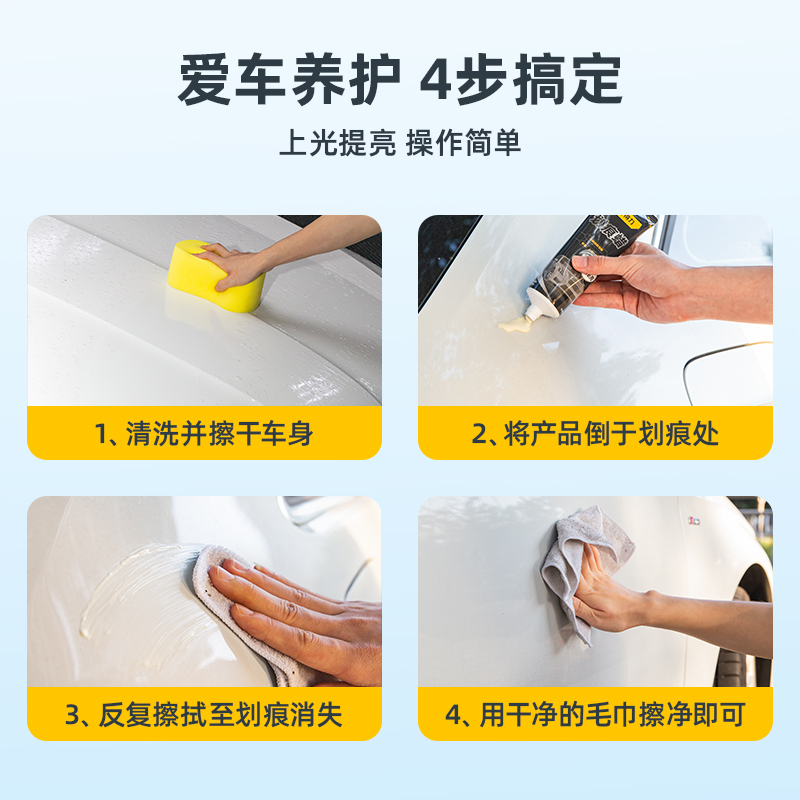 爱车养护 4步搞定

上光提亮 操作简单

1、清洗并擦干车身

2、将产品倒于划痕处

3、反复擦拭至划痕消失

4、用干净的毛巾擦净即可